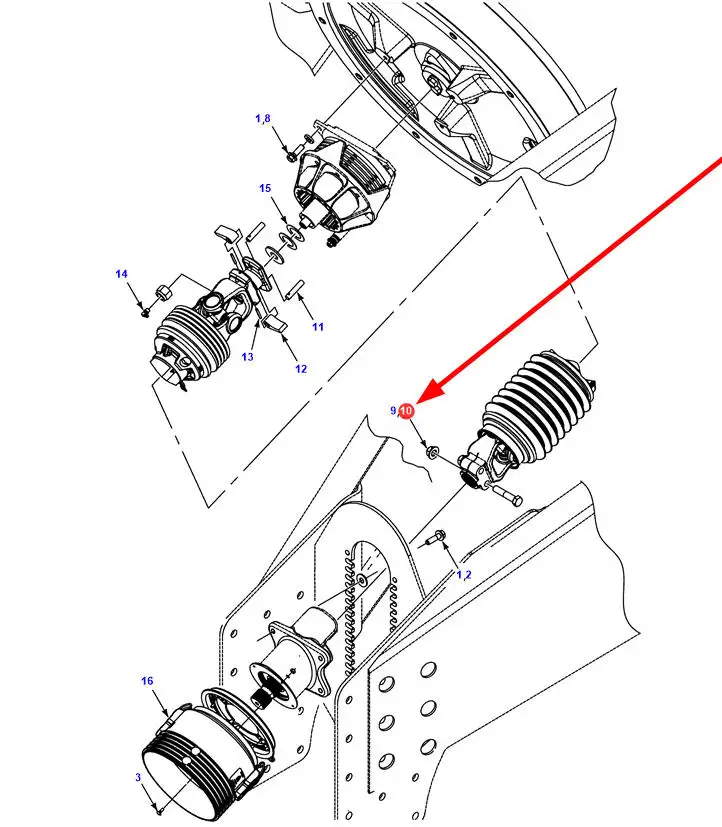 1,8

15

14

11

13

12

9,10

1,2

16

3