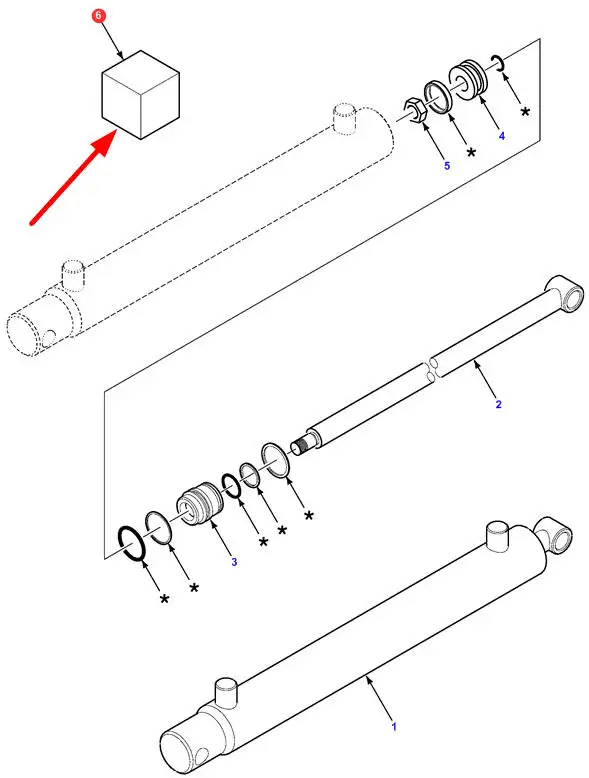 6
*
4
*
5
2
*
*
*
3
*
*
1