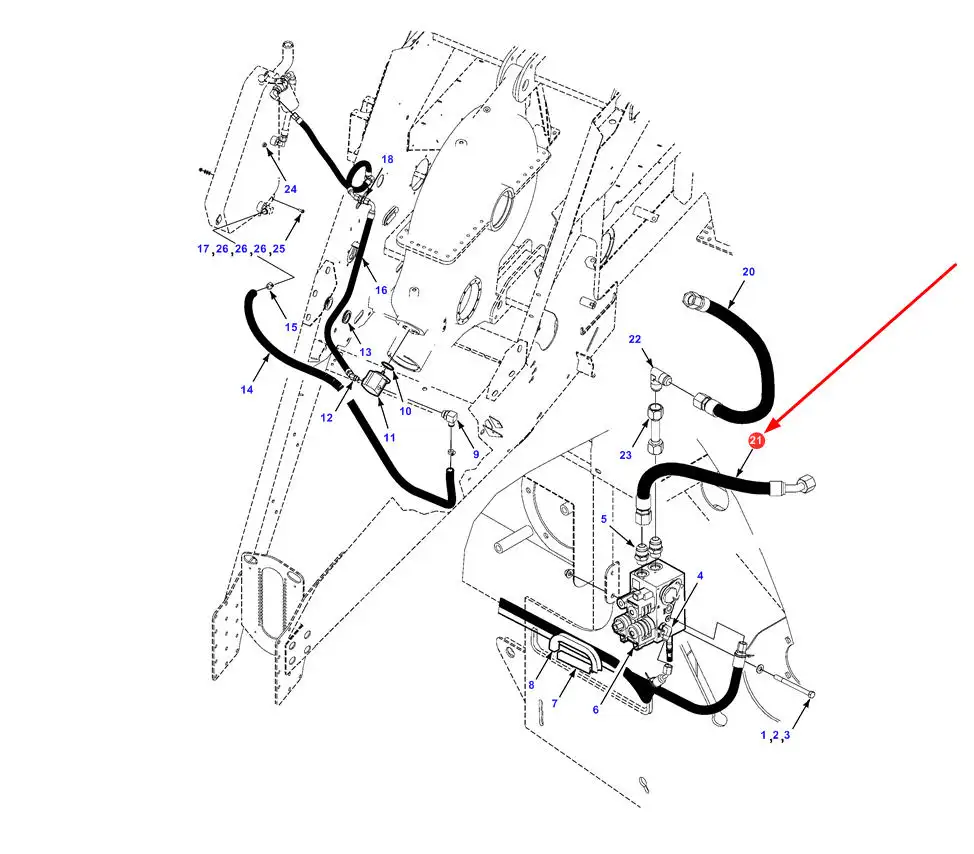 18
24
17, 26, 26, 26, 25
16
15
13
14
12
10
11
9
20
22
23
21
5
4
8
7
6
1, 2, 3