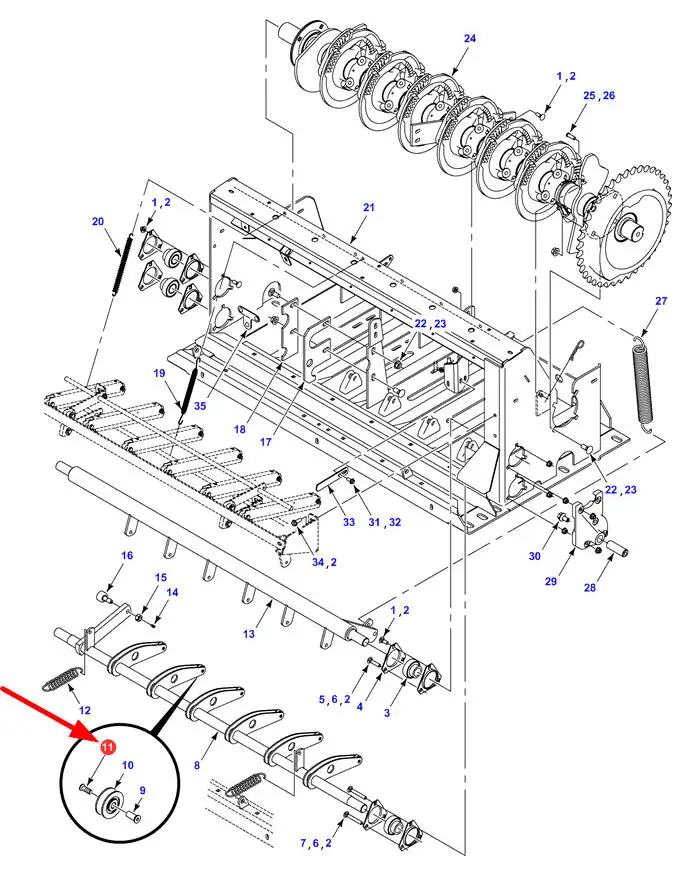 24
1 , 2
25 , 26
1 , 2
20
21
27
22 , 23
19
35
18
17
22 , 23
33
31 , 32
34 , 2
30
29
28
16
15
14
13
1 , 2
12
5 , 6 , 2
4
3
11
10
9
8
7 , 6 , 2