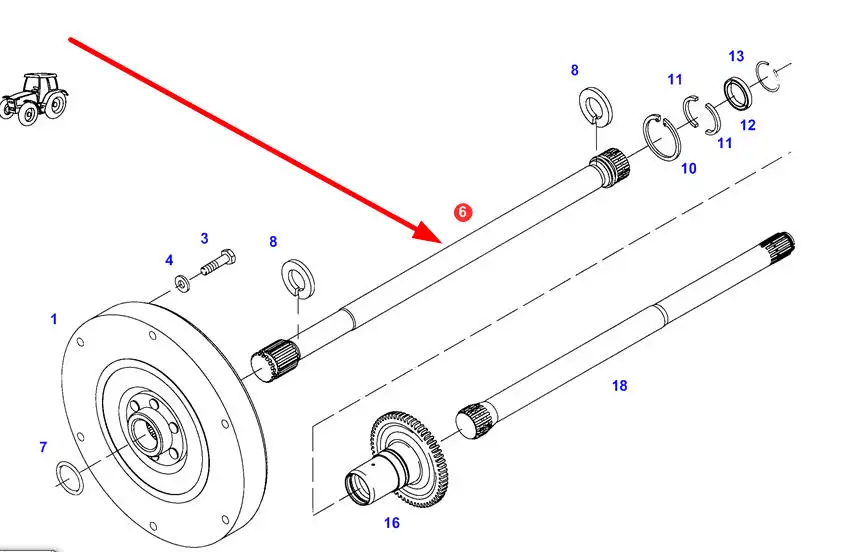 8
11
13
12
11
10
6
3
4
8
1
18
7
16