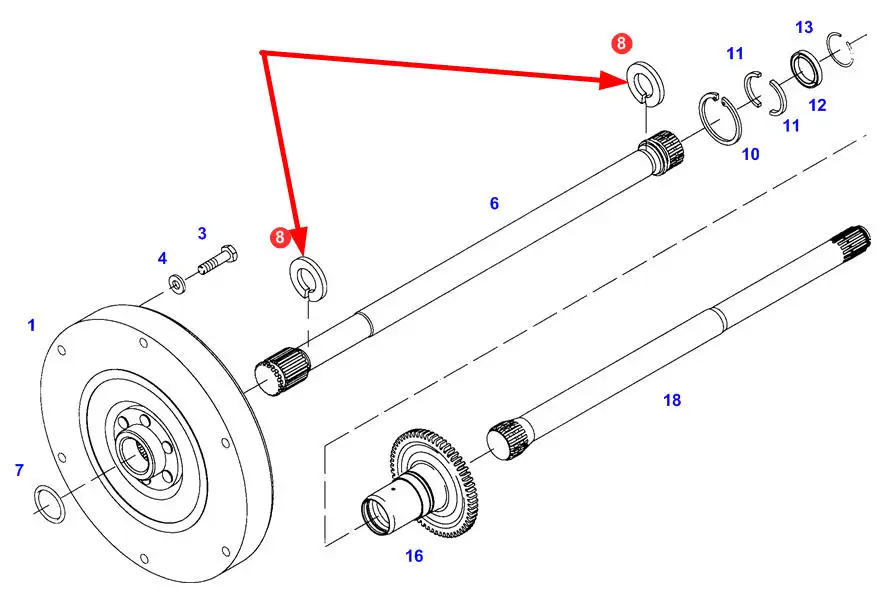 8
13
11
12
11
10
6
3
4
8
1
18
7
16