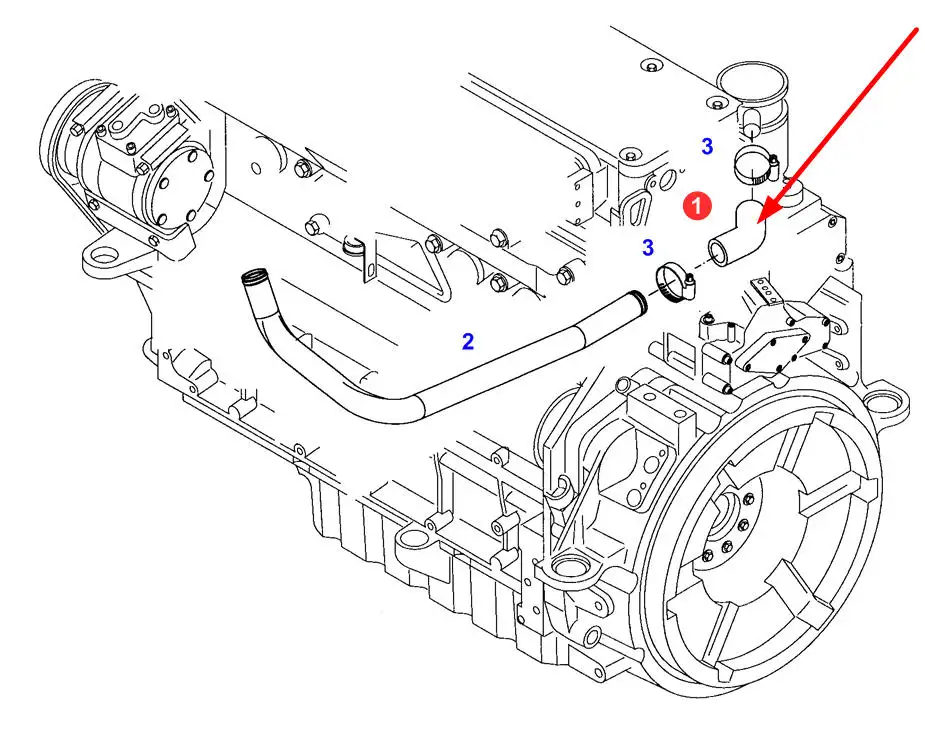 3
1
3
2