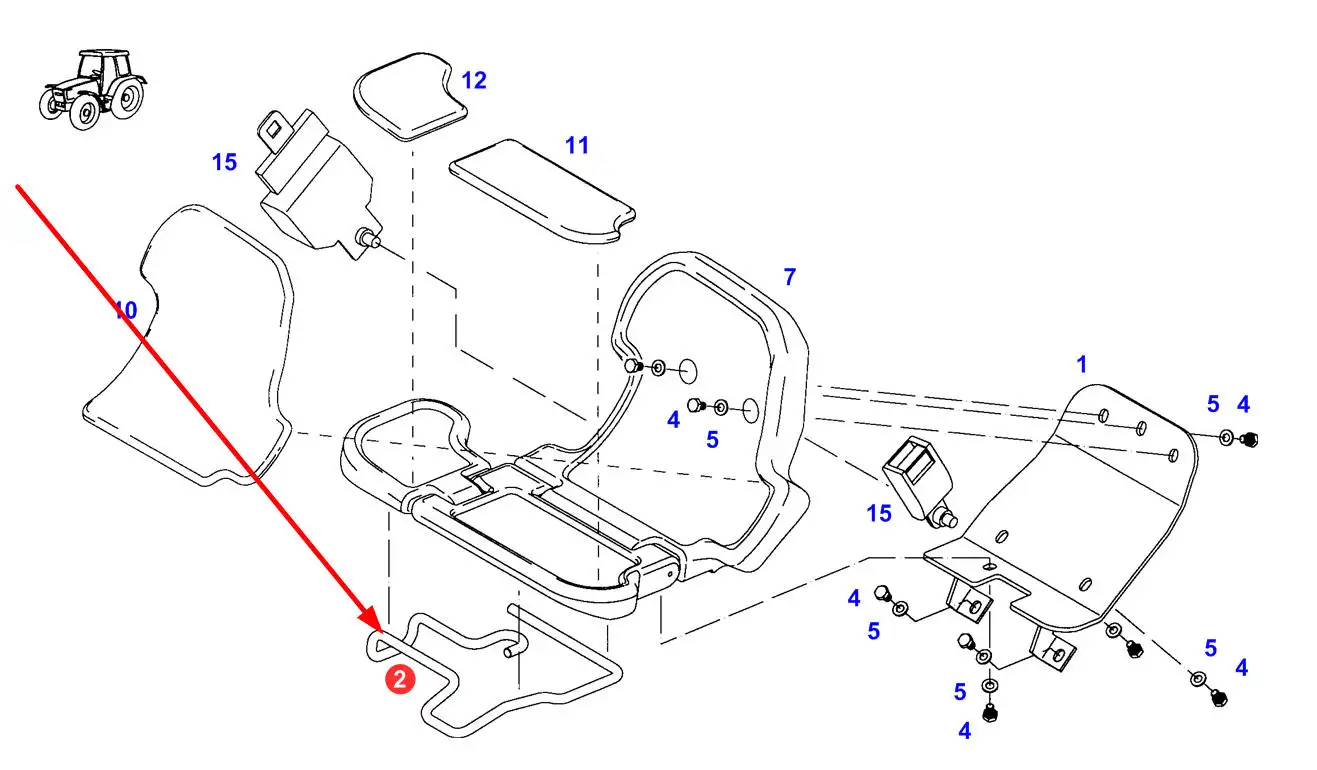 12
15
11
10
7
1
5 4
4
5
15
4
5
5 4
5
4
2