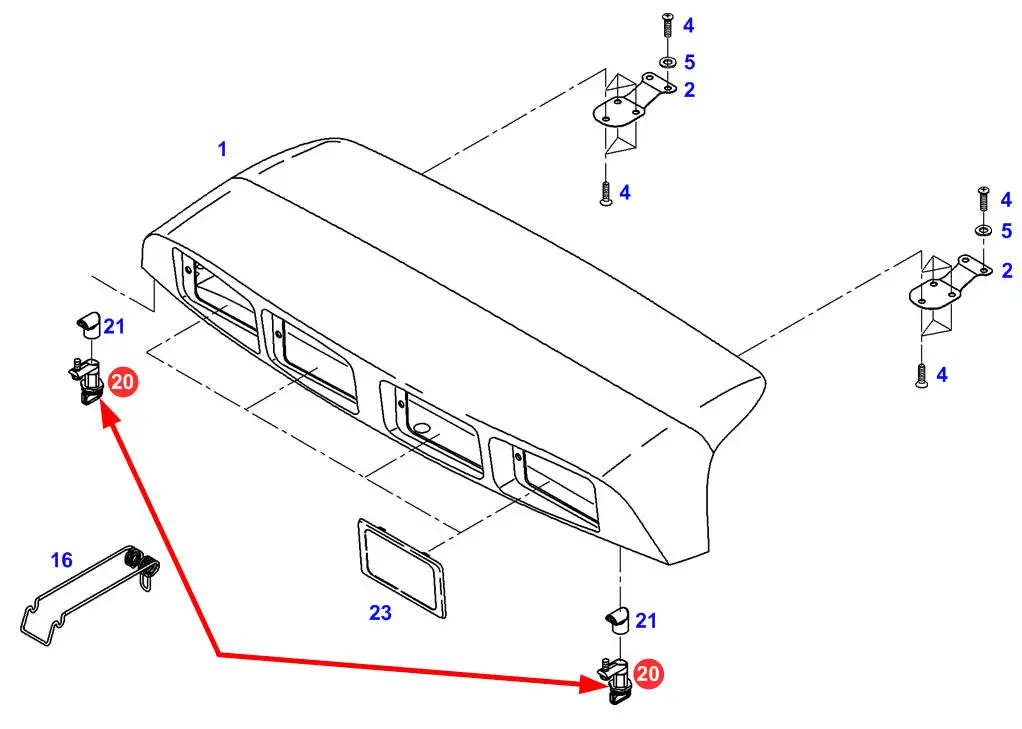 4
5
2
1
4
4
5
2
21
20
4
16
23
21
20