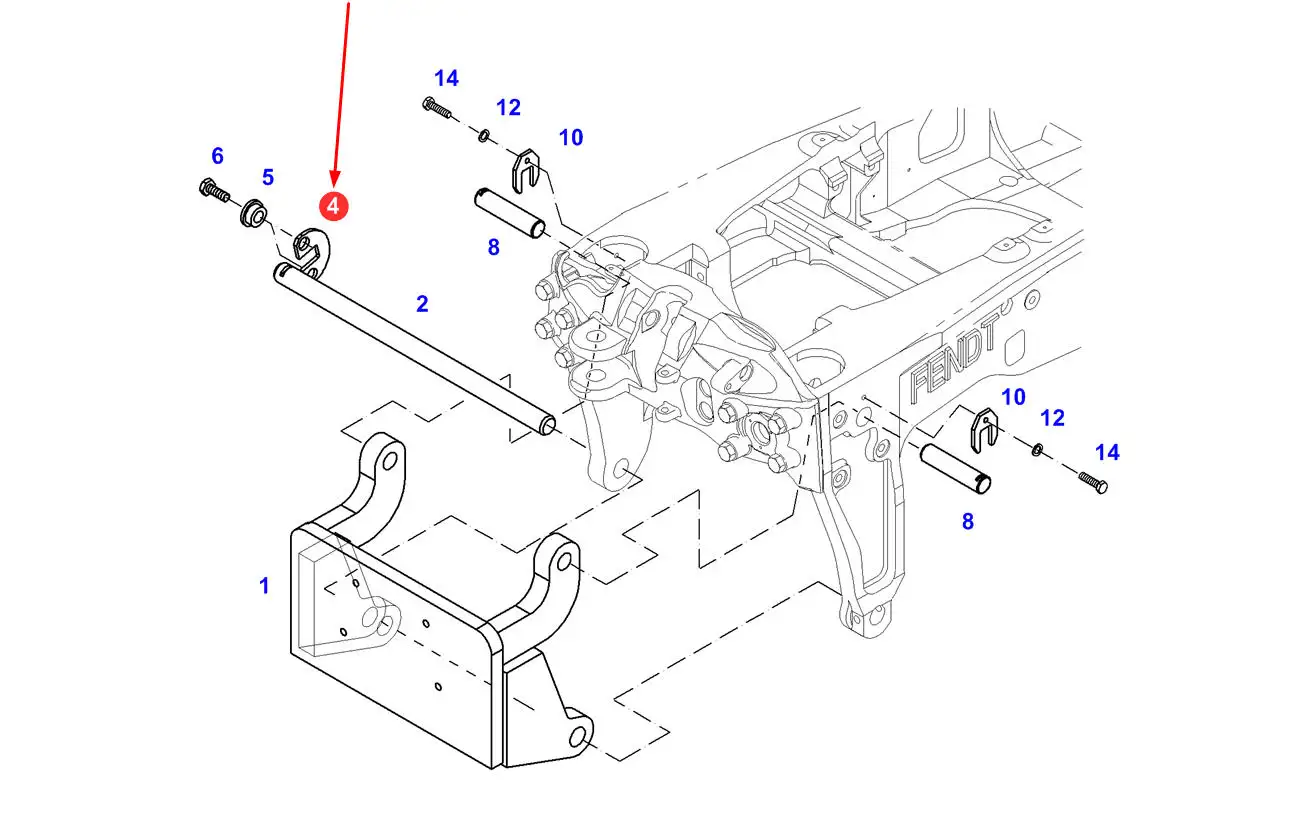 14
12
10
6
5
4
8
2
FENDT
10
12
14
8
1