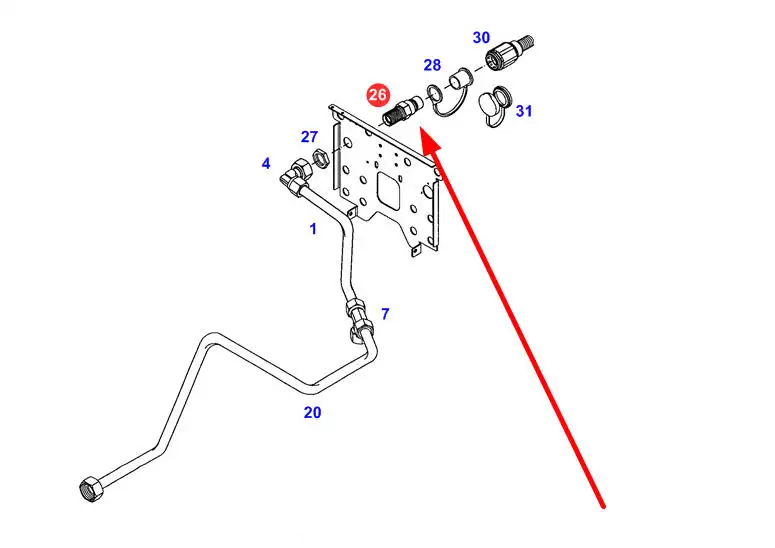 30
28
26
31
27
4
1
7
20