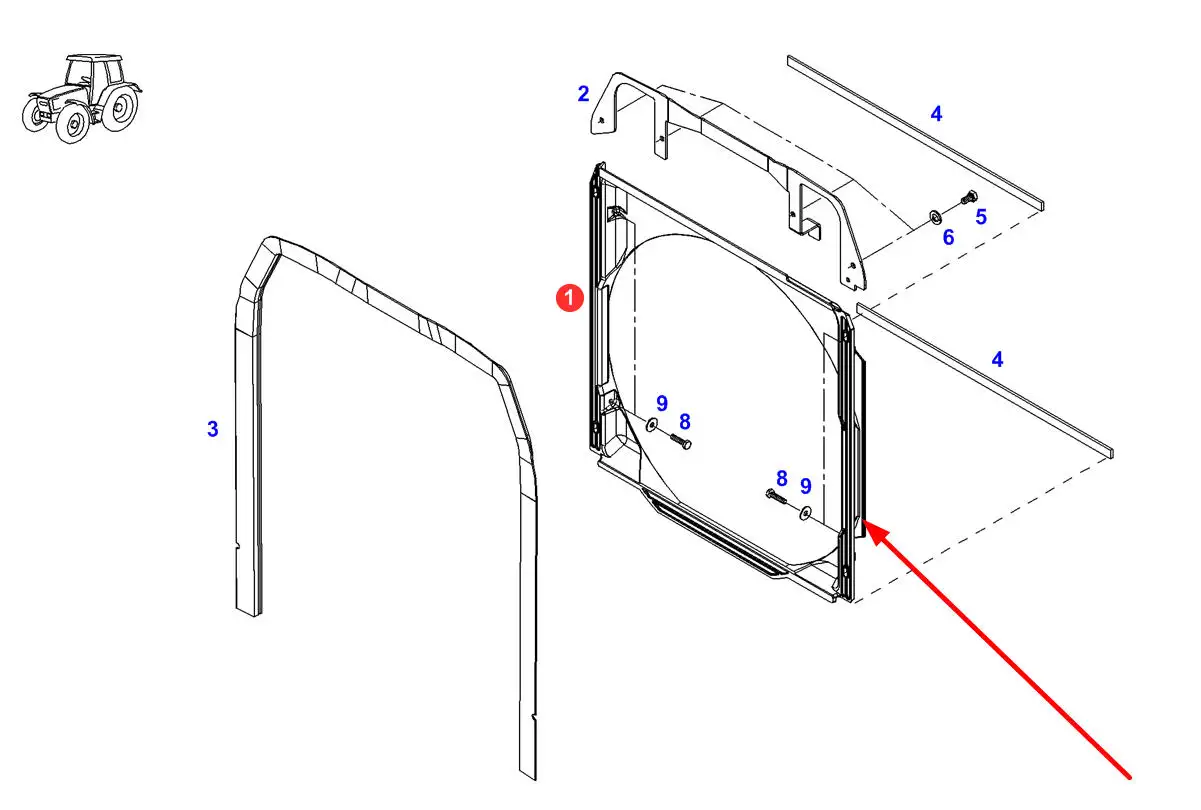 2
4
5
6
1
4
3
9
8
8
9