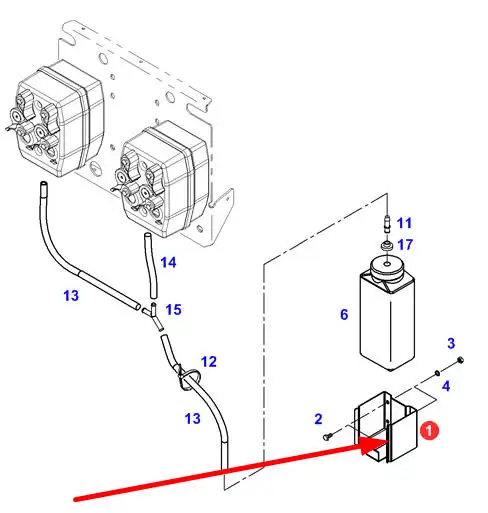 11
17
14
13
15
6
3
12
4
13
2
1