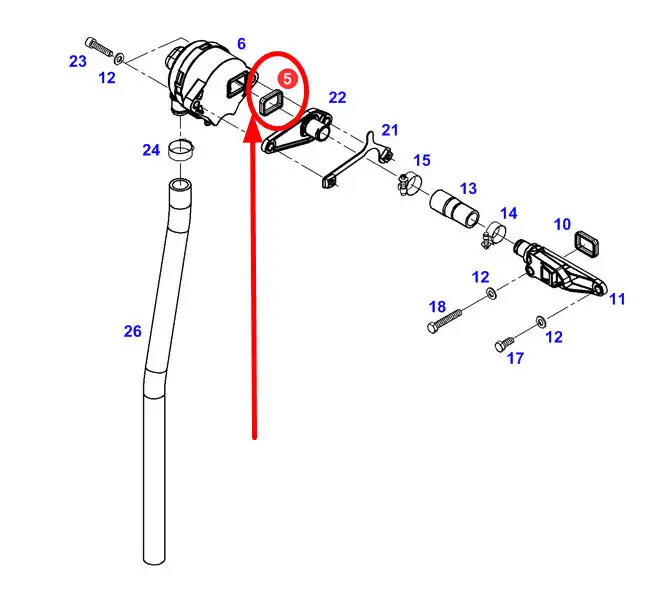 23
12
6
5
22
21
24
15
13
14
10
12
11
18
12
17
26