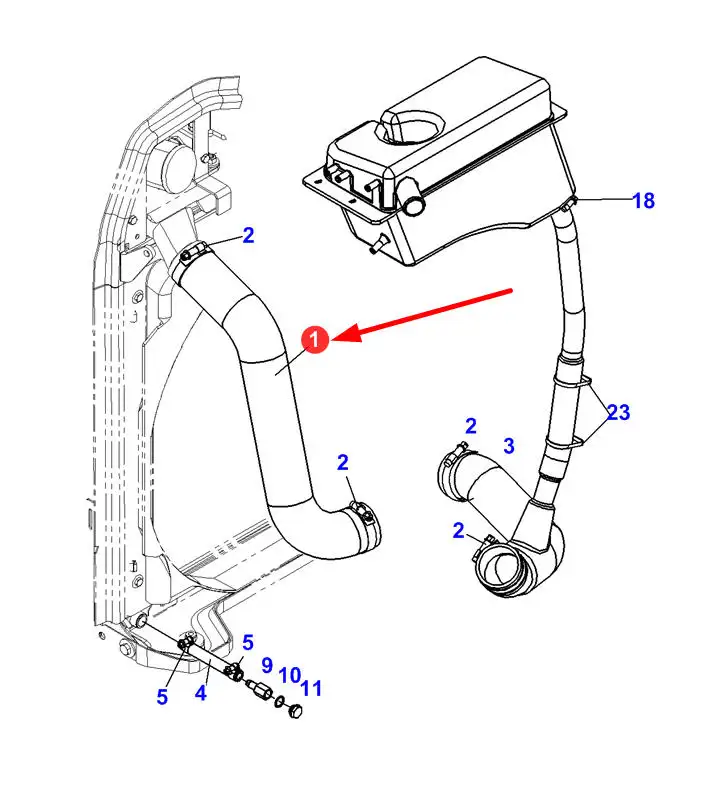 18
2
1
23
2
3
2
2
5
9
10
11
5
4