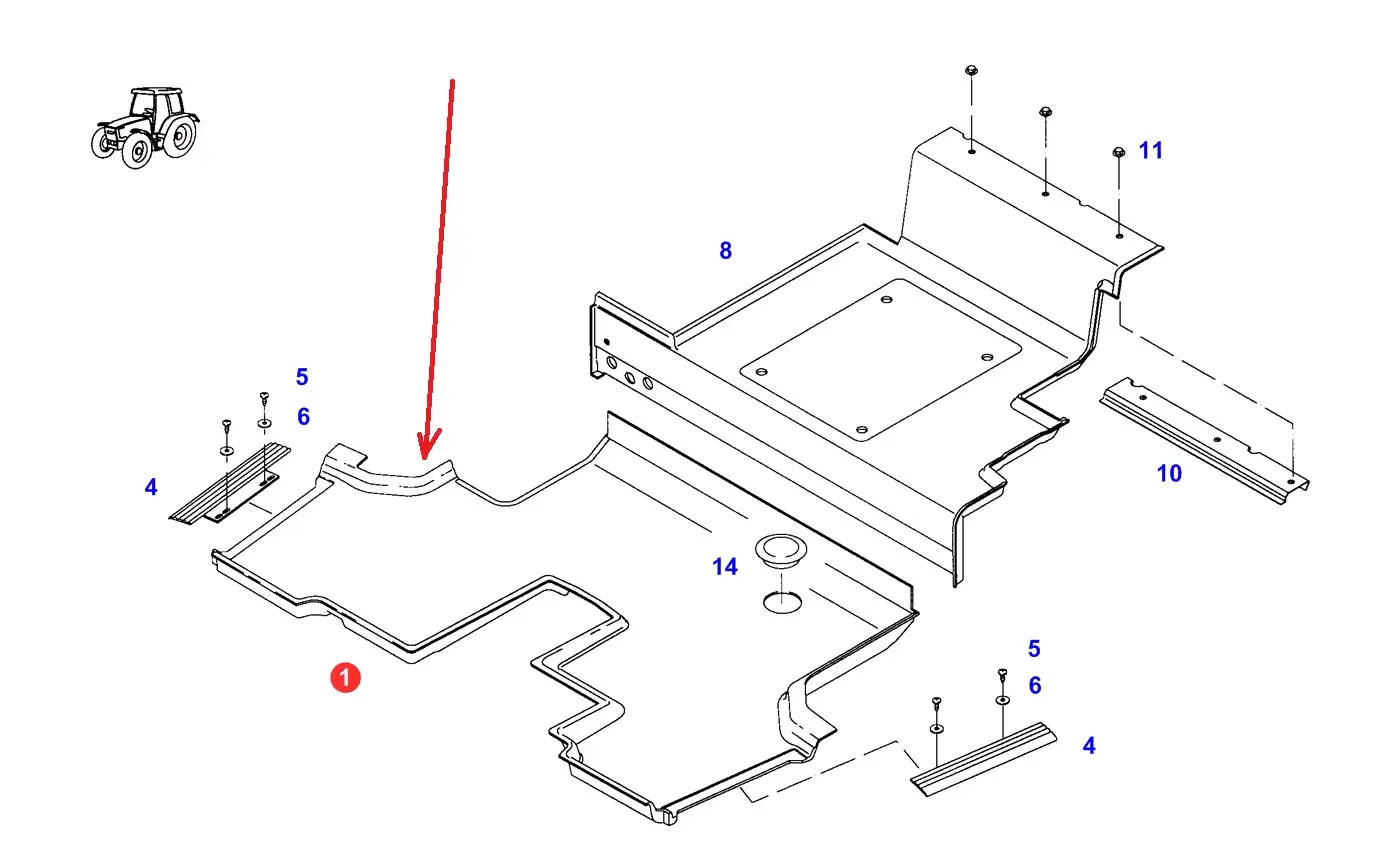 11
8
5
6
4
10
14
1
5
6
4