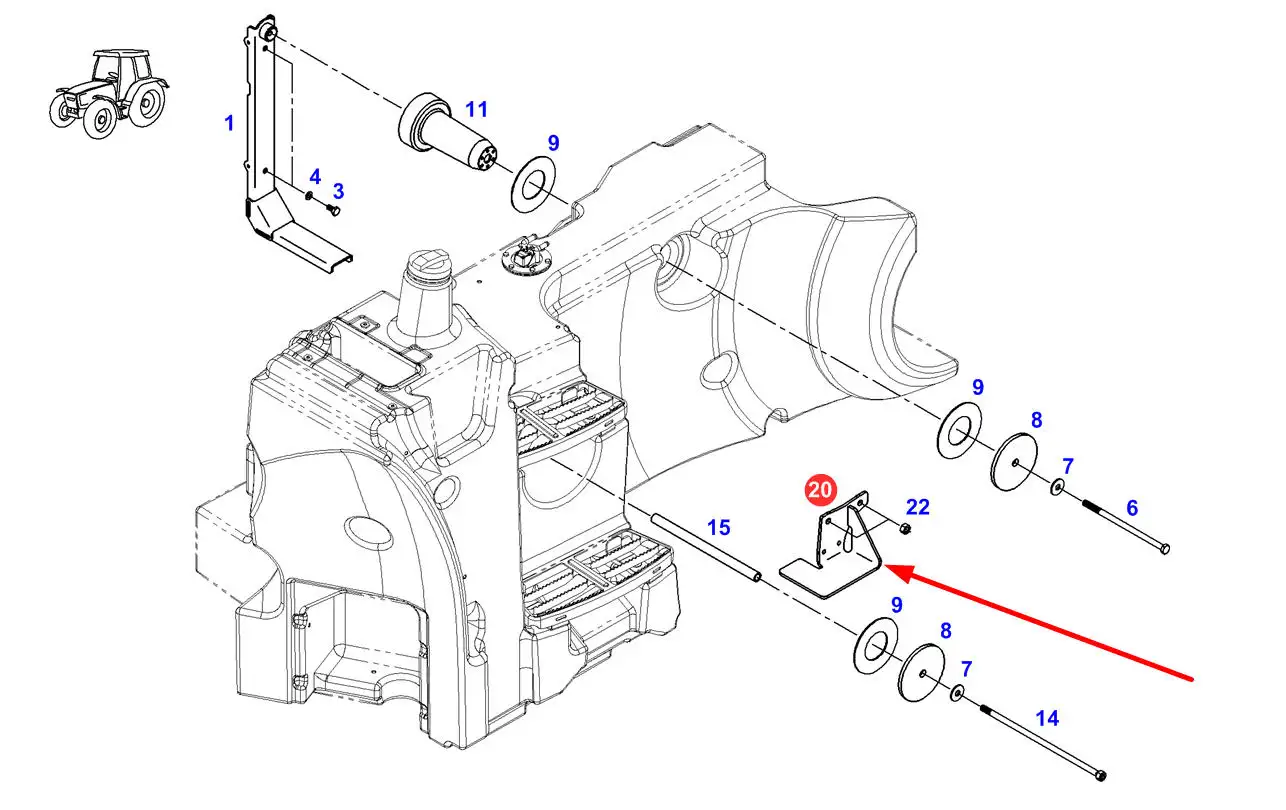 1
11
9
4
3
9
8
7
6
20
22
15
9
8
7
14