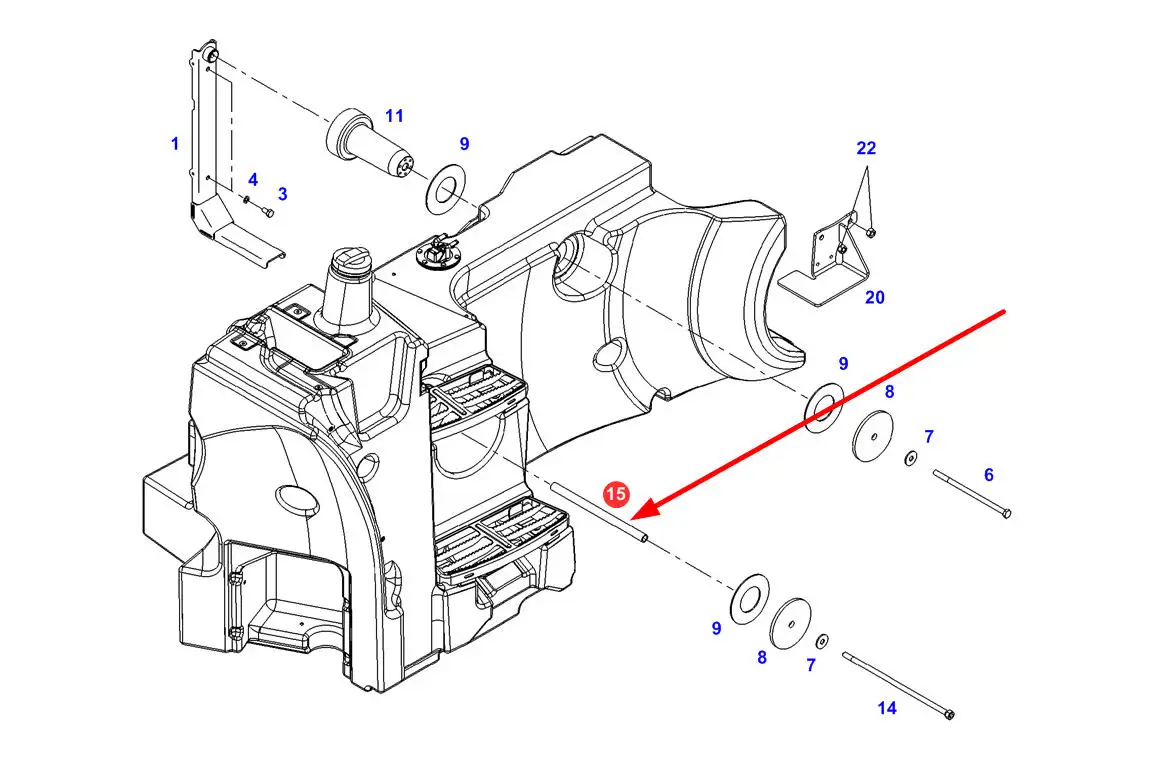 1
11
9
4
3
22
20
9
8
7
6
15
9
8
7
14