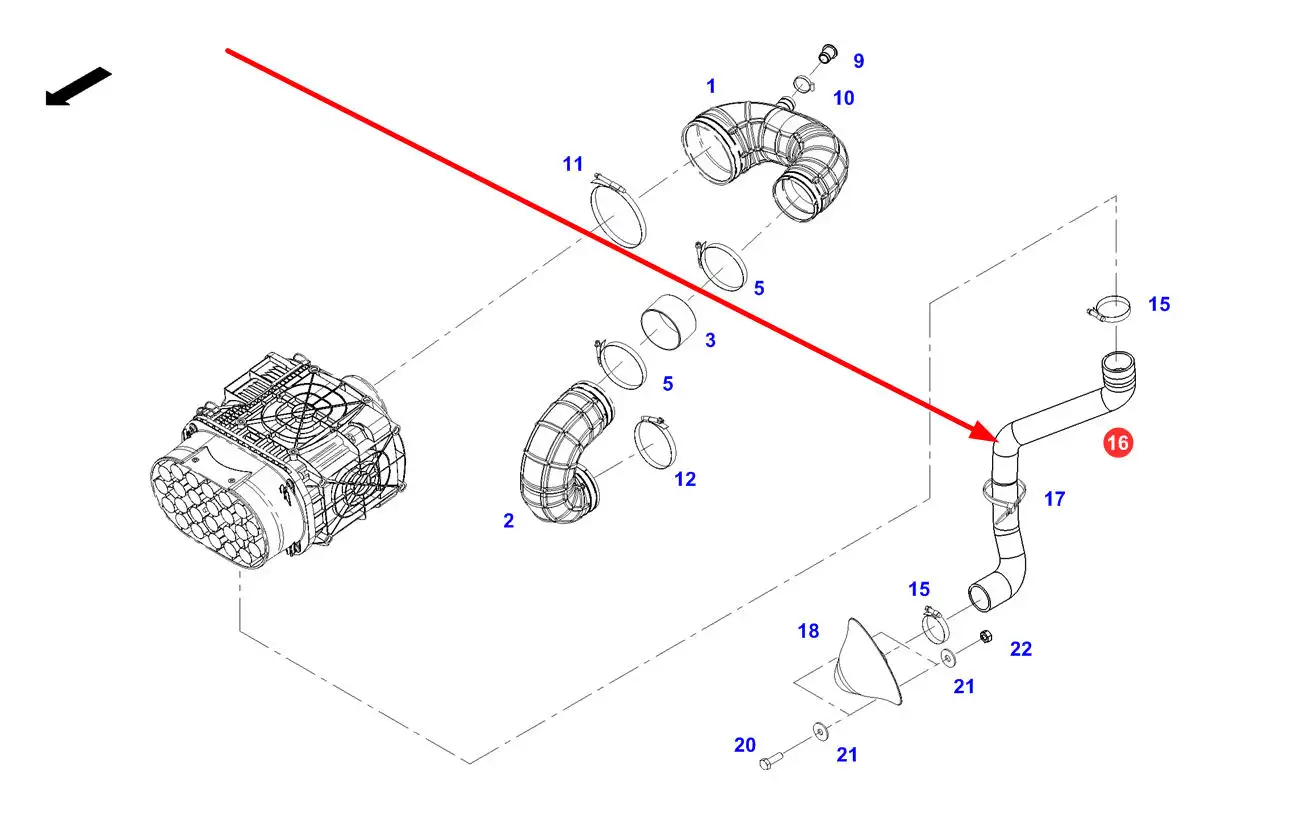 9
1
10
11
5
15
3
5
16
12
17
2
15
18
22
21
20
21