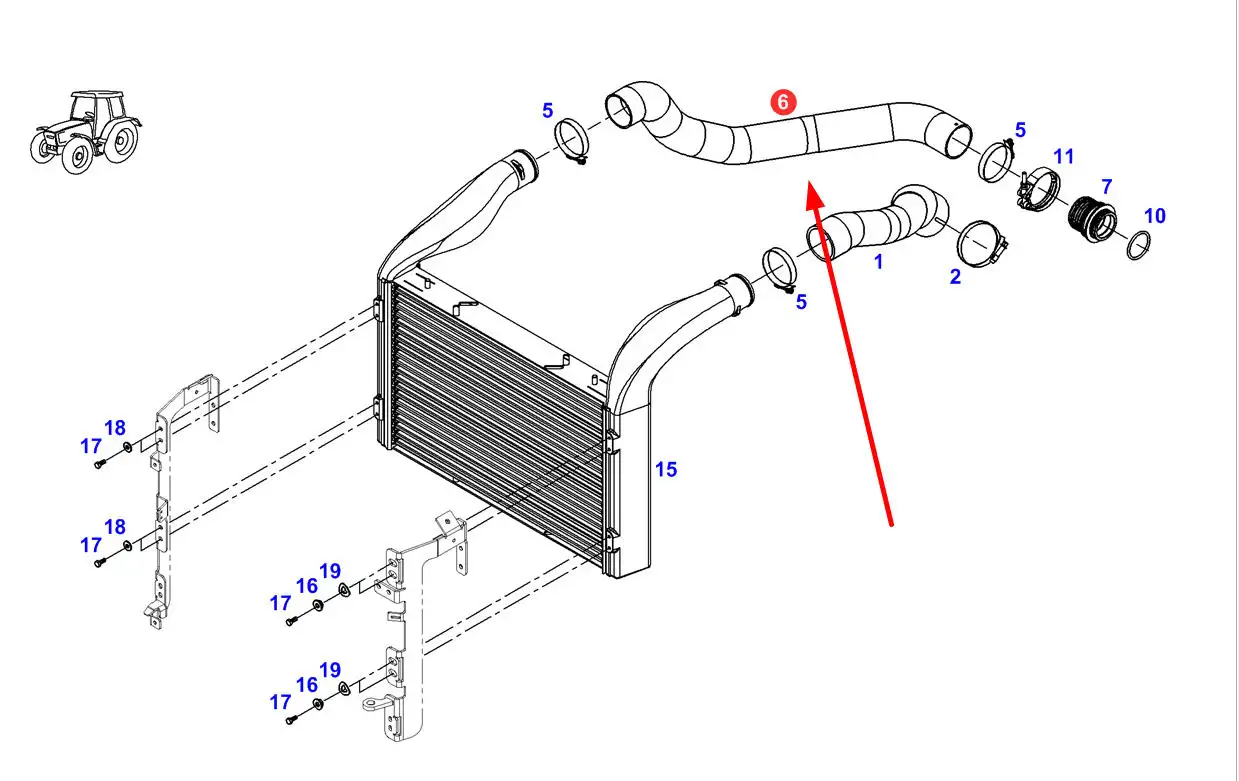 5
6
5
11
7
10
1
2
5
15
18
17
18
17
19
16
17
19
16
17