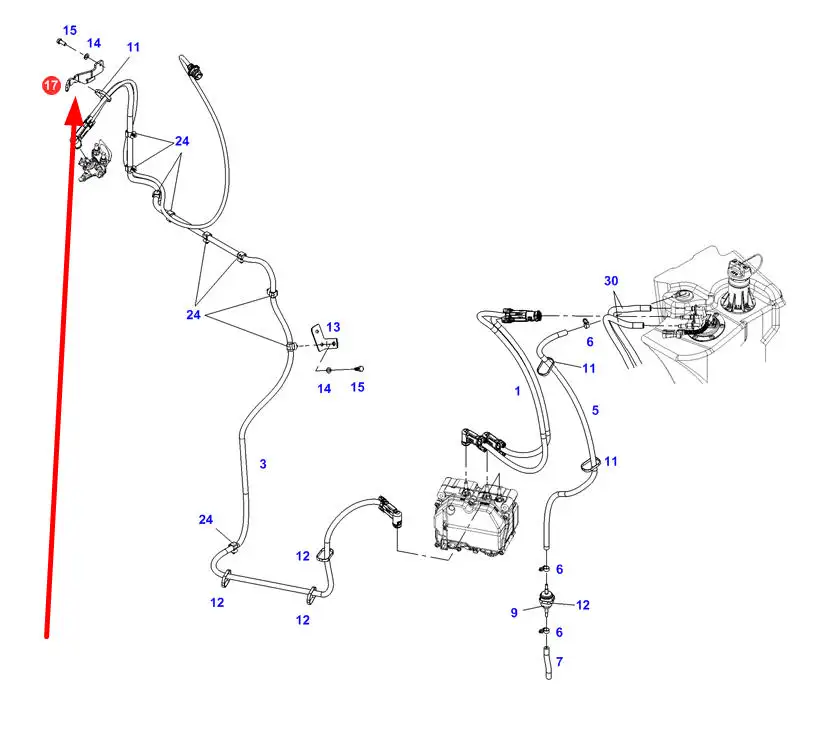 15
14
11
17
24
24
13
14
15
30
6
11
1
5
11
3
24
12
12
12
6
9
12
6
7