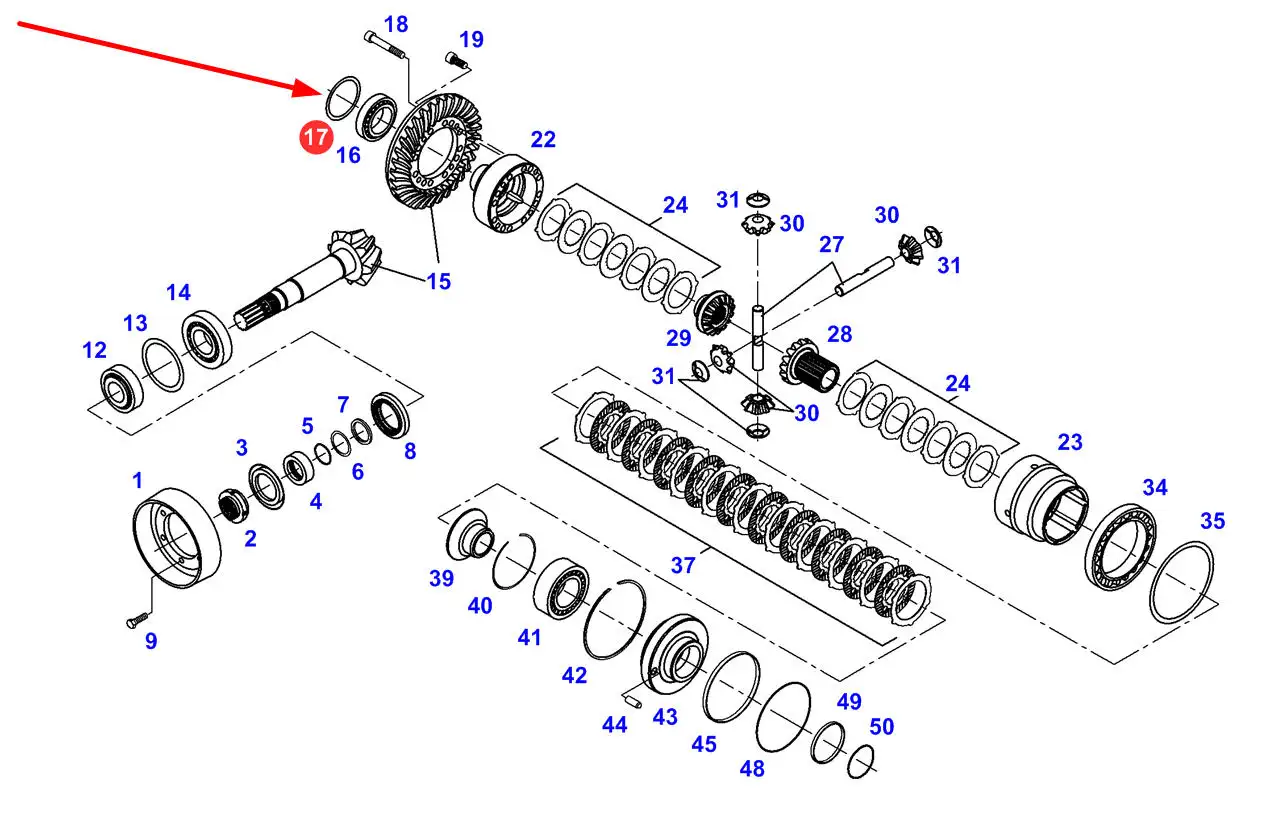 18
19
17
16
22
24
31
30
30
27
31
15
14
13
12
29
28
31
30
24
7
5
3
8
6
4
1
2
23
34
35
37
39
40
41
42
9
44
43
45
48
49
50