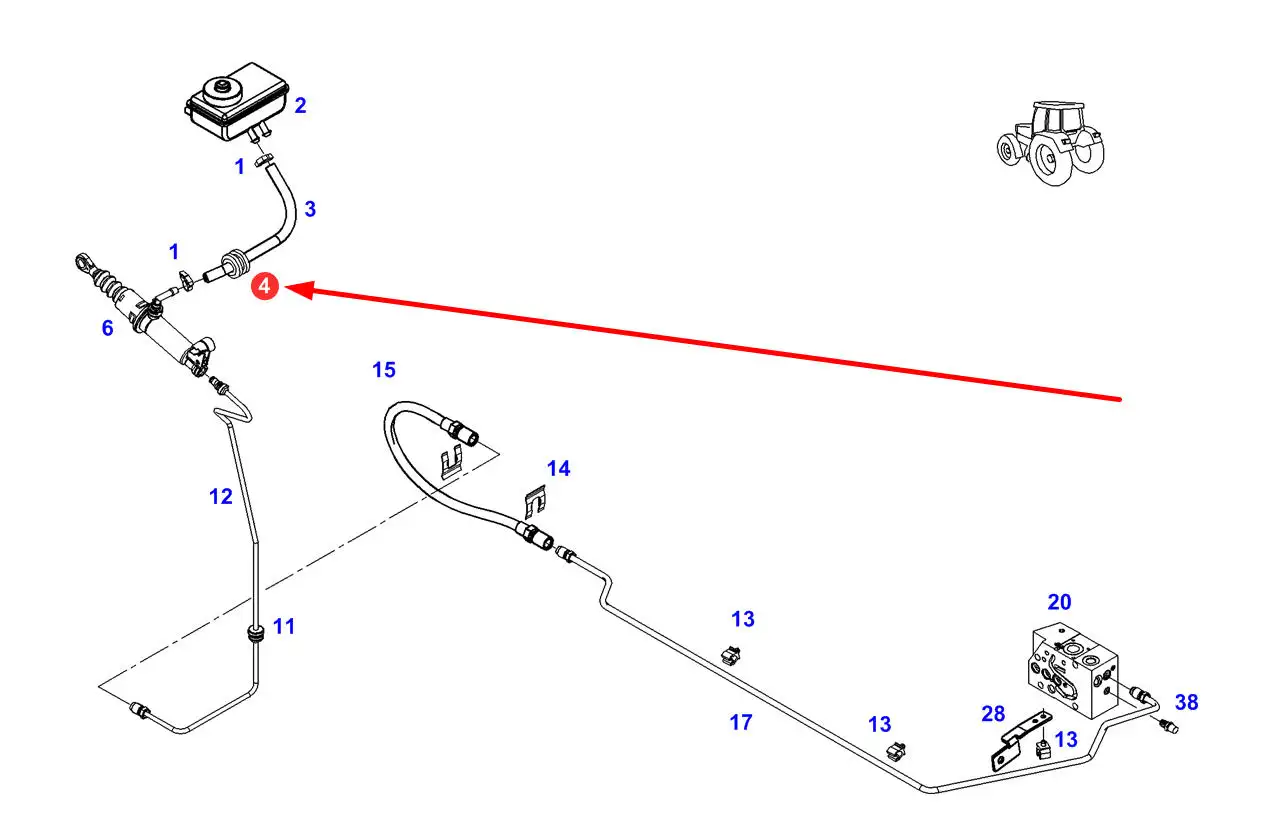 2
1
3
1
4
6
15
14
12
11
13
20
17
13
28
13
38