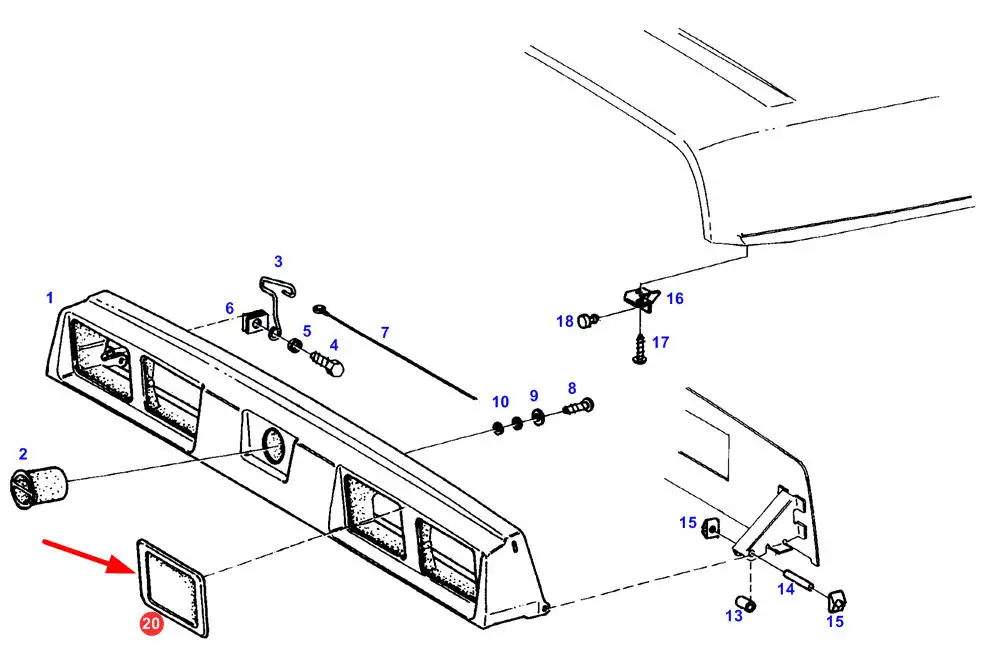 1
2
3
6
5
4
7
10
9
8
18
16
17
15
14
13
15
20