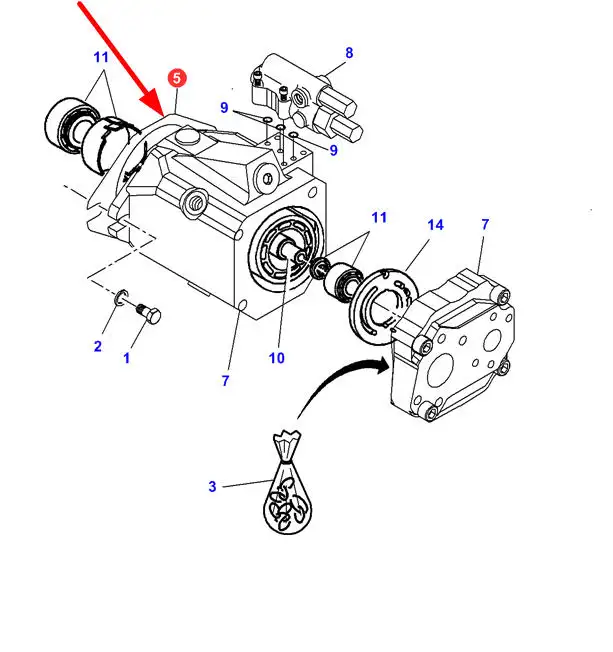 11
5
8
9
9
11
14
7
2
1
7
10
3