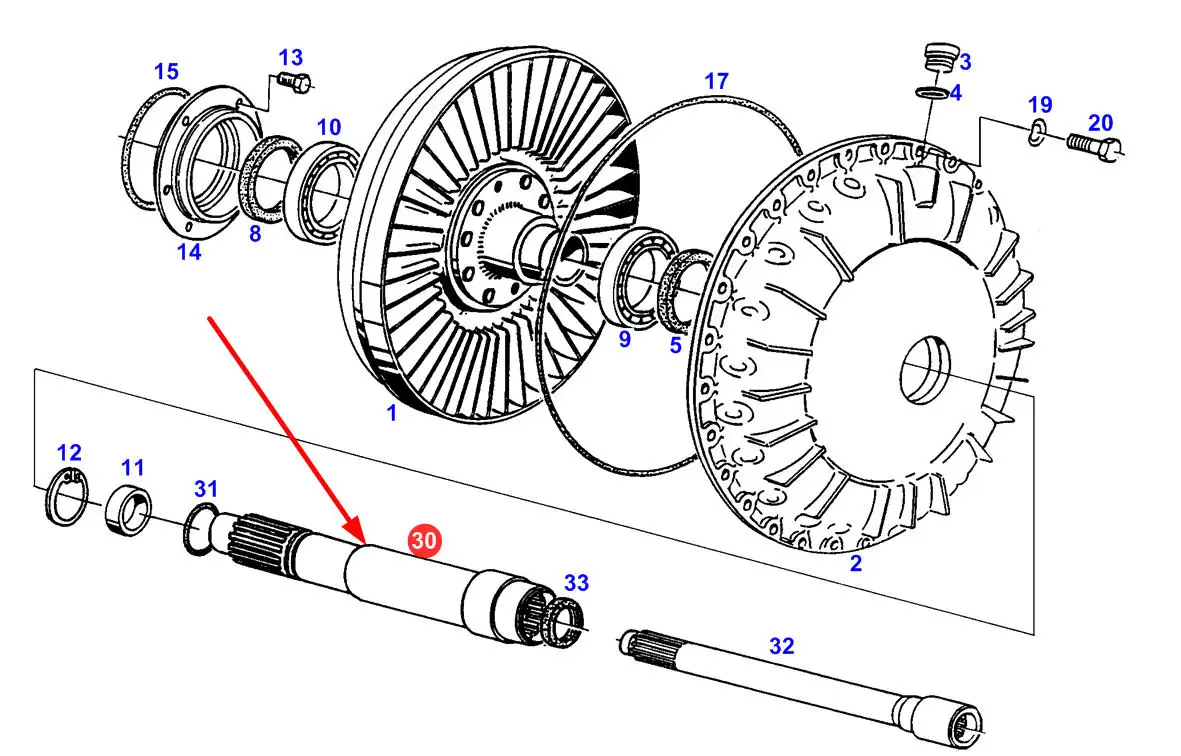 15
13
10
17
3
4
19
20
14
8
9
5
1
12
11
31
30
33
2
32