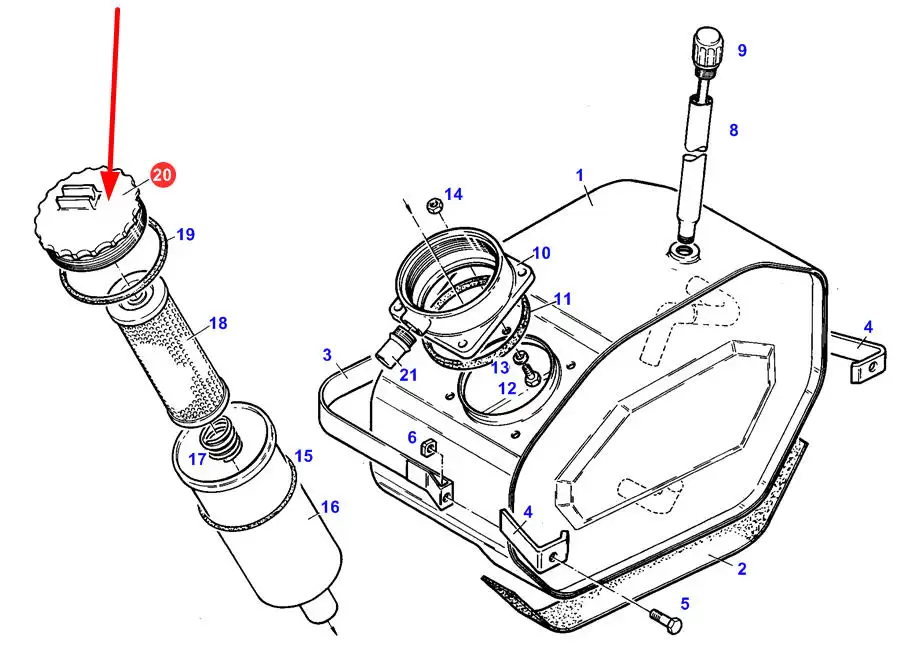 20
19
18
17
15
16
14
10
11
13
12
21
3
6
4
1
9
8
4
2
5