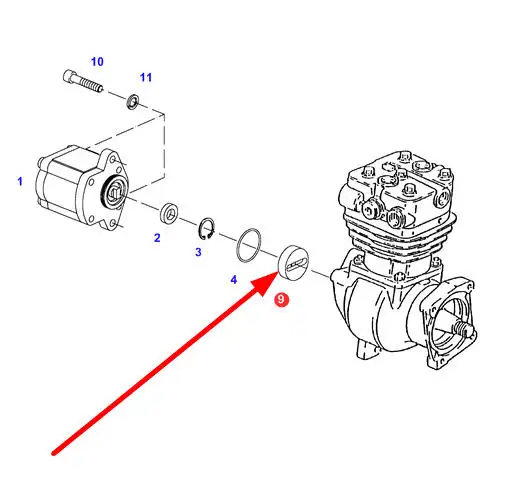 10
11
1
2
3
4
9