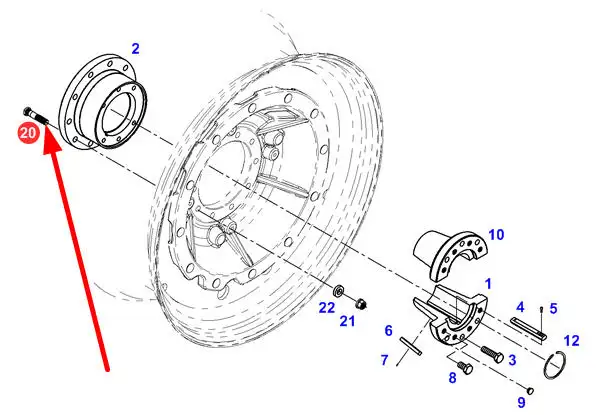 2
20
10
1
22
21
4
5
6
12
7
3
8
9