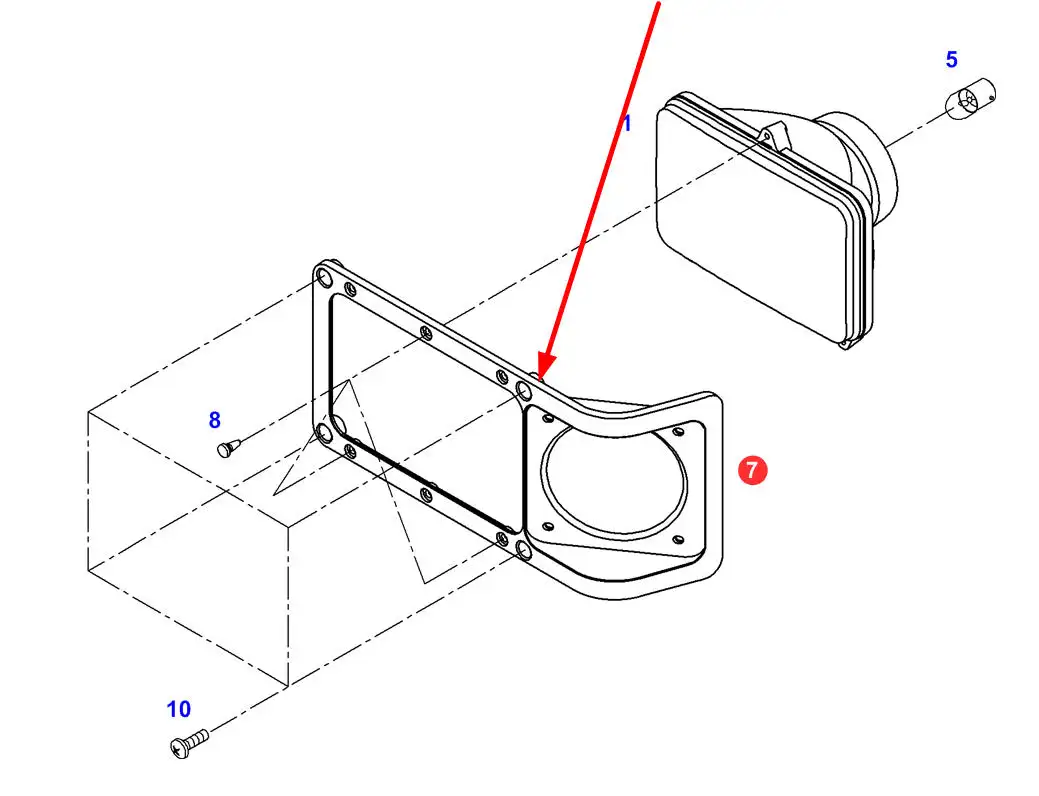 5
1
8
7
10