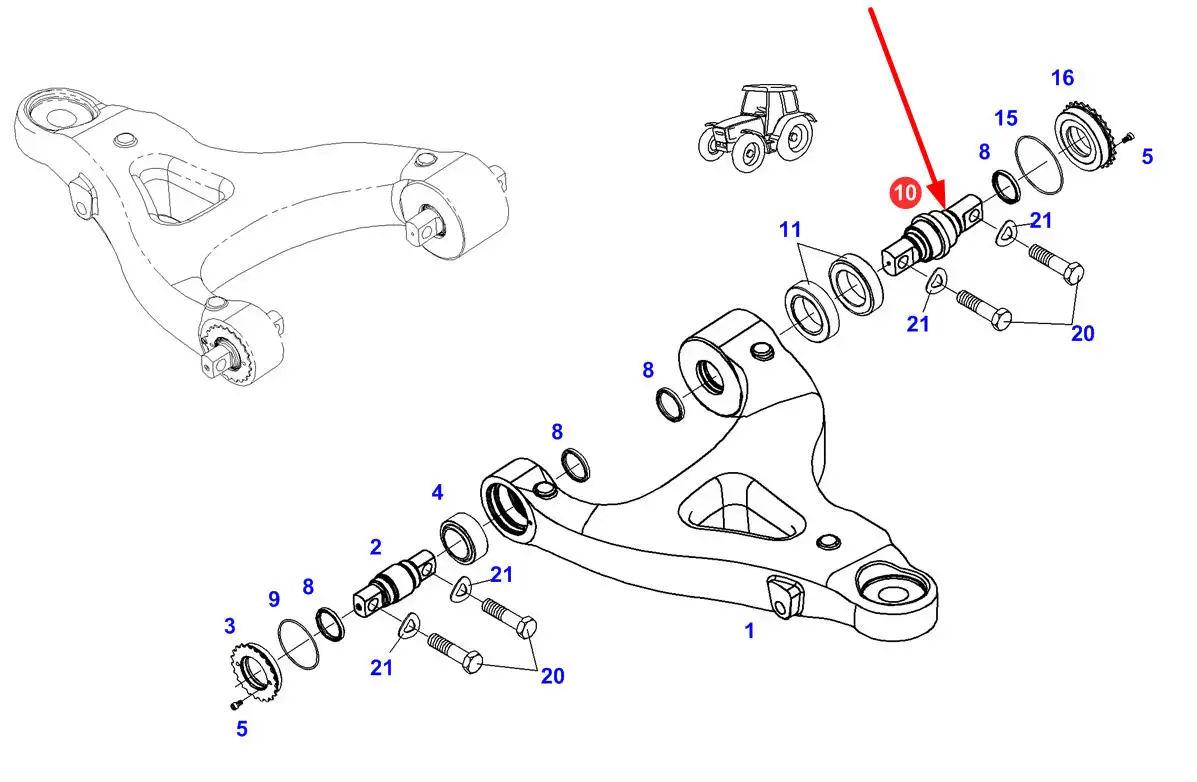 16
15
8
5
10
21
11
21
20
8
8
4
2
21
9
8
3
21
20
1
5