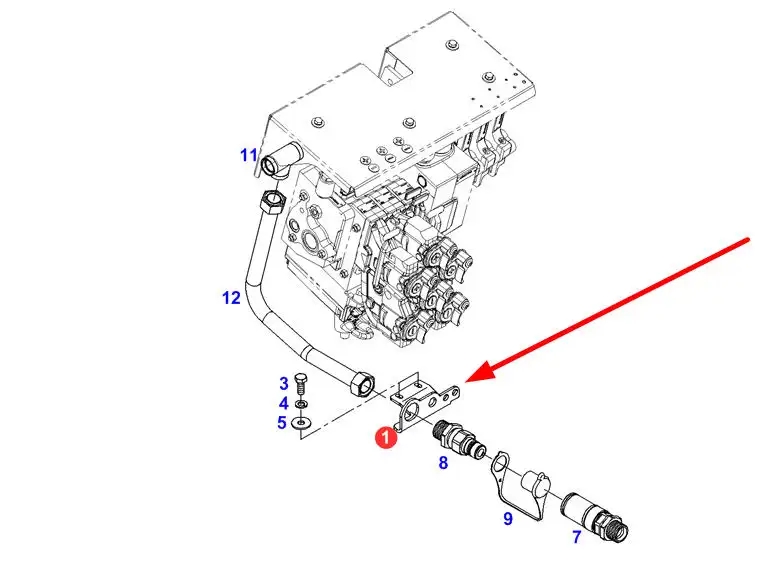 11
12
3
4
5
1
8
9
7