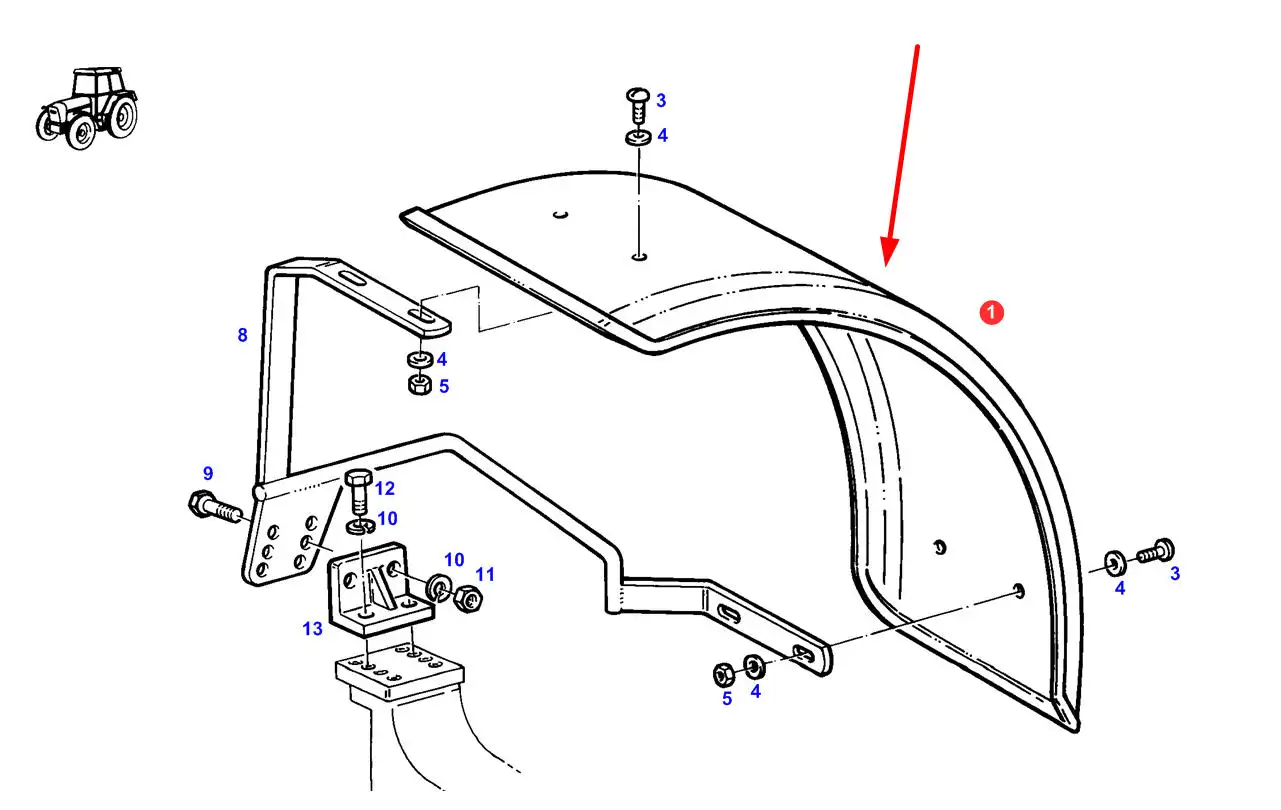 3
4
1
8
4
5
9
12
10
10
11
13
4
3
5
4