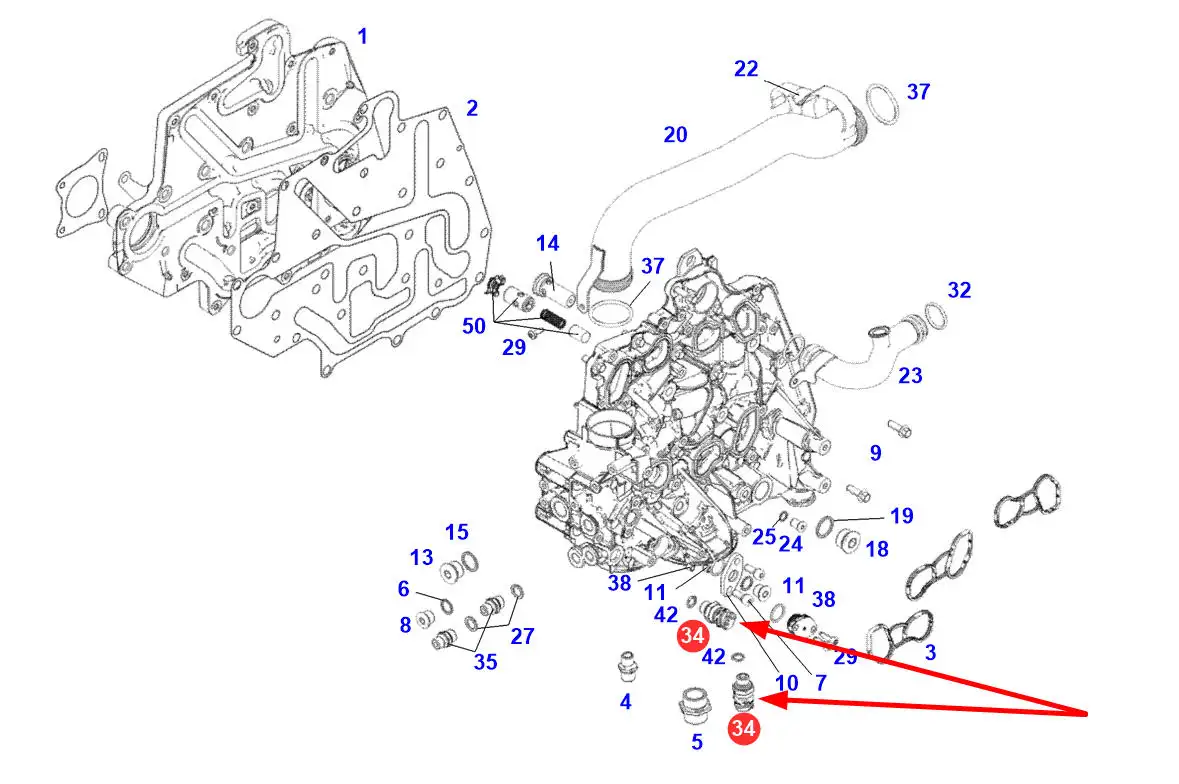 1
2
22
37
20
14
37
32
50
29
23
9
19
25
24
18
15
13
6
8
27
35
38
11
11
38
42
34
42
29
3
10
7
4
5
34