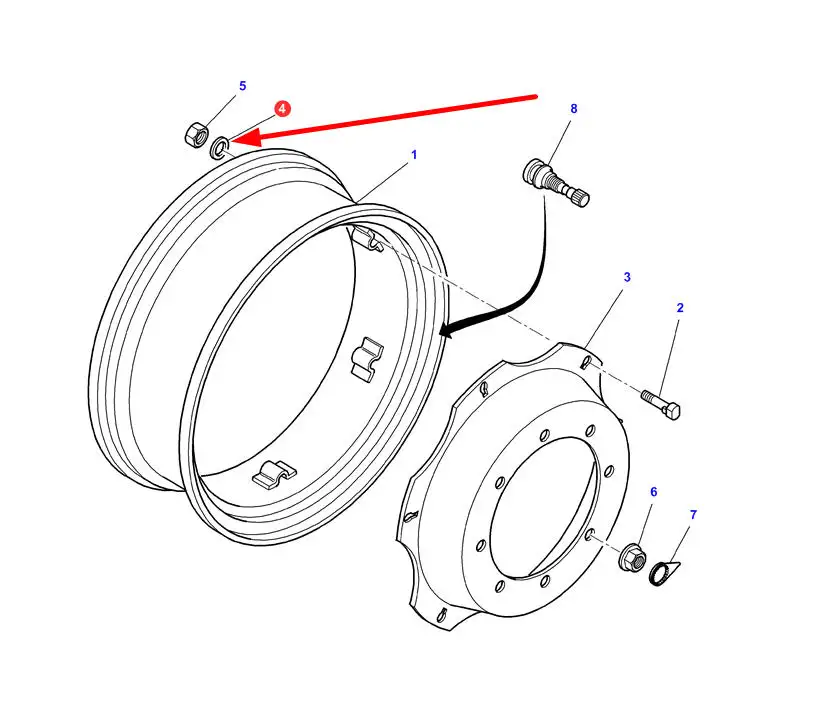 5
4
8
1
3
2
6
7