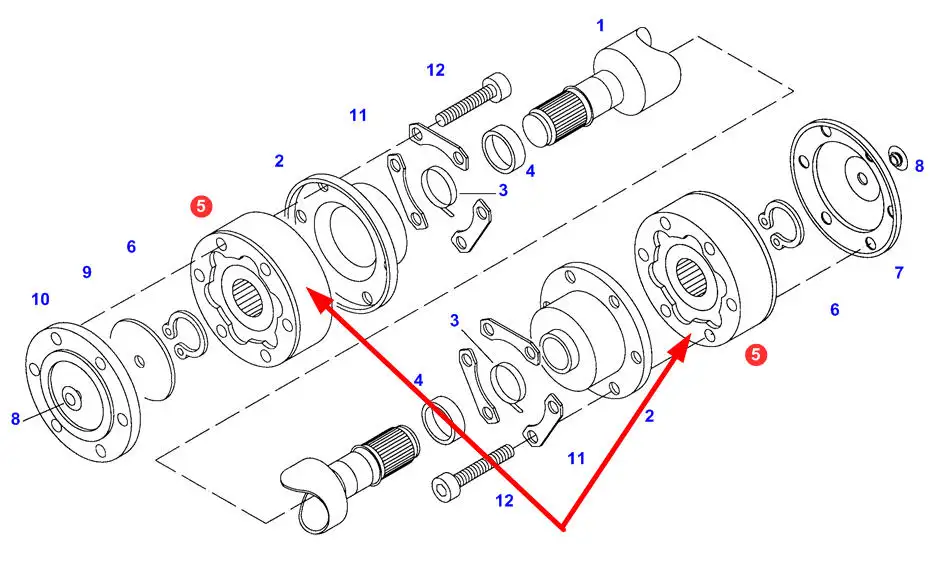 1
12
11
2
4
3
5
6
9
10
8
8
7
6
5
3
4
2
11
12