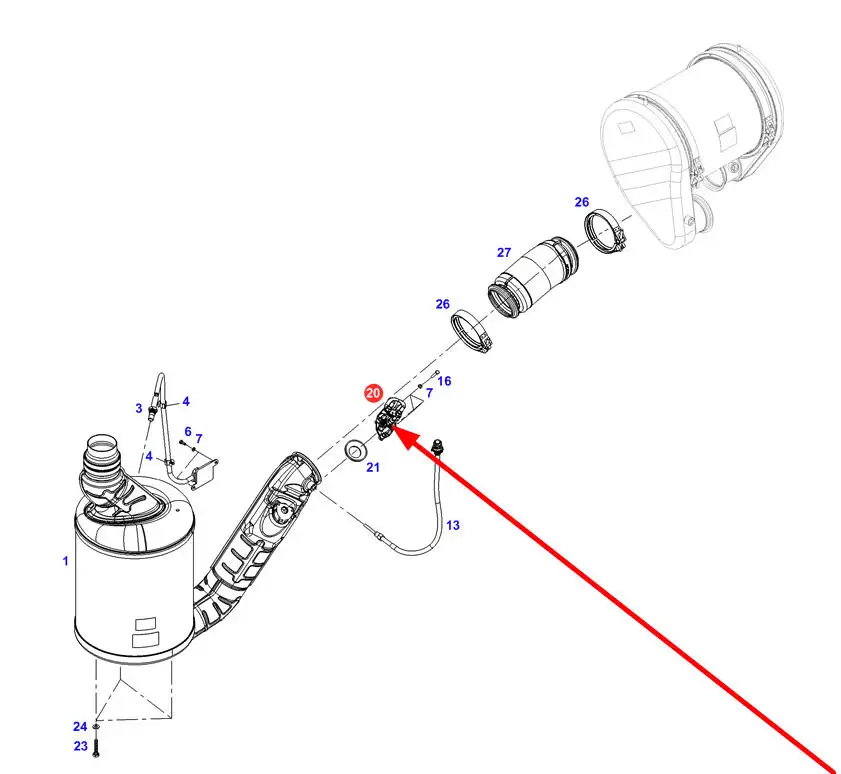 26
27
26
16
20
7
3
4
6
7
4
21
13
1
24
23