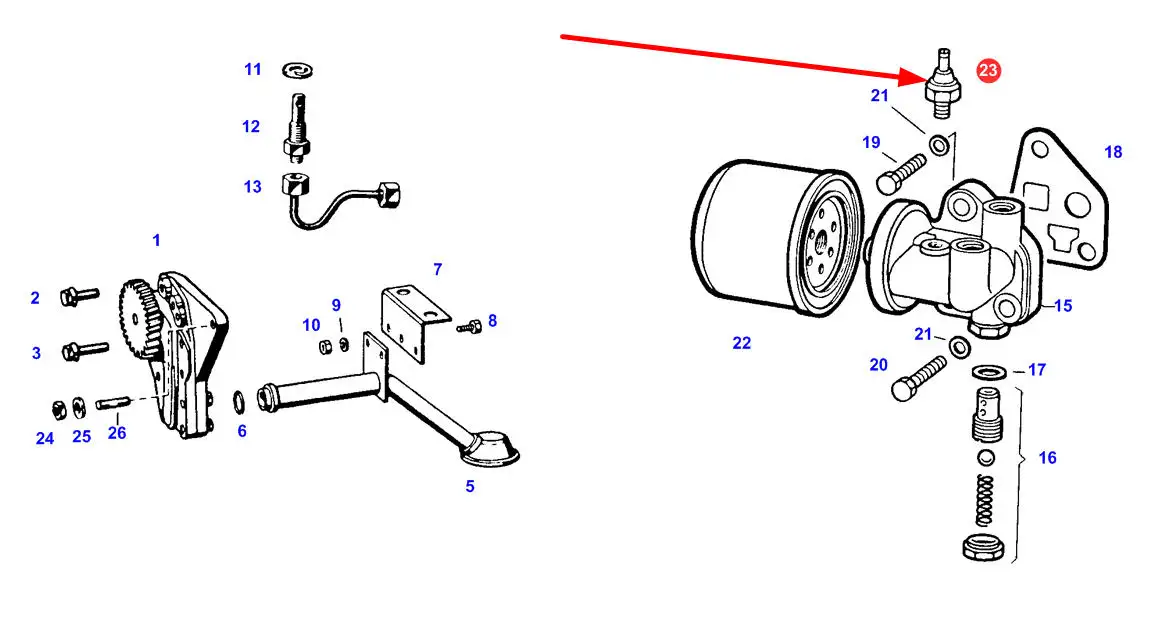 11
12
13
1
2
3
24
25
26
6
10
9
7
8
5
23
21
19
18
22
15
21
20
17
16