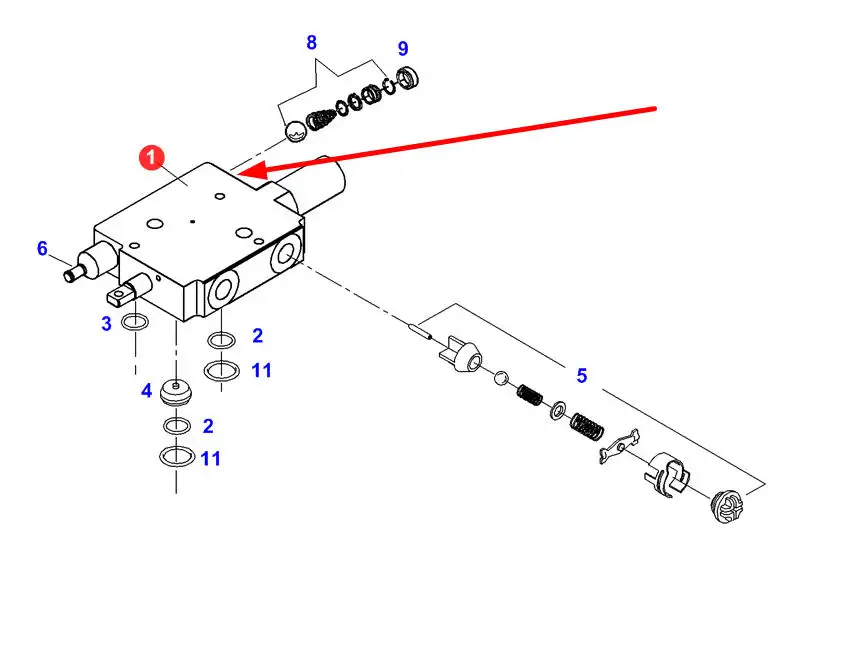 8
9
1
6
3
2
11
4
2
11
5