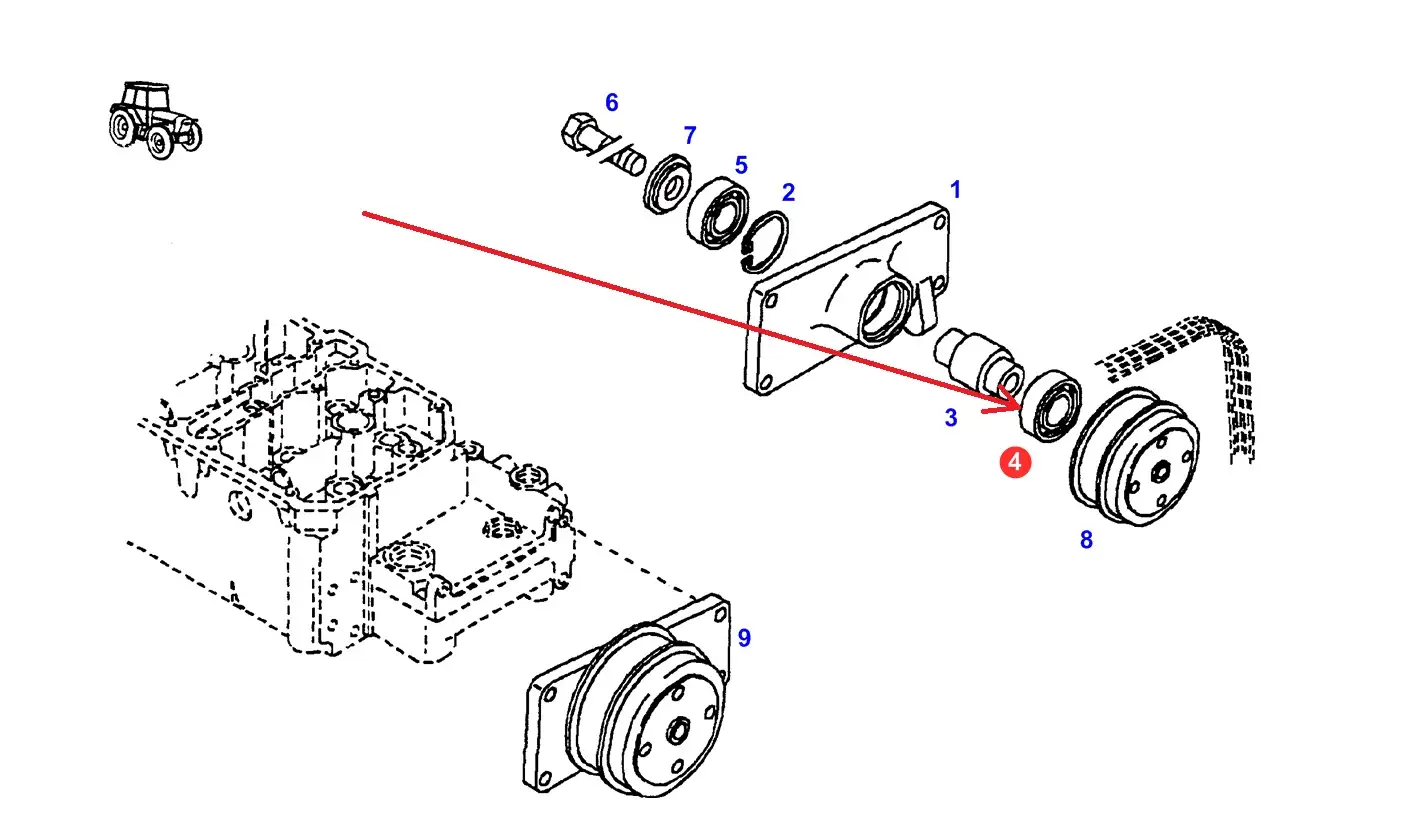 6
7
5
2
1
3
4
8
9