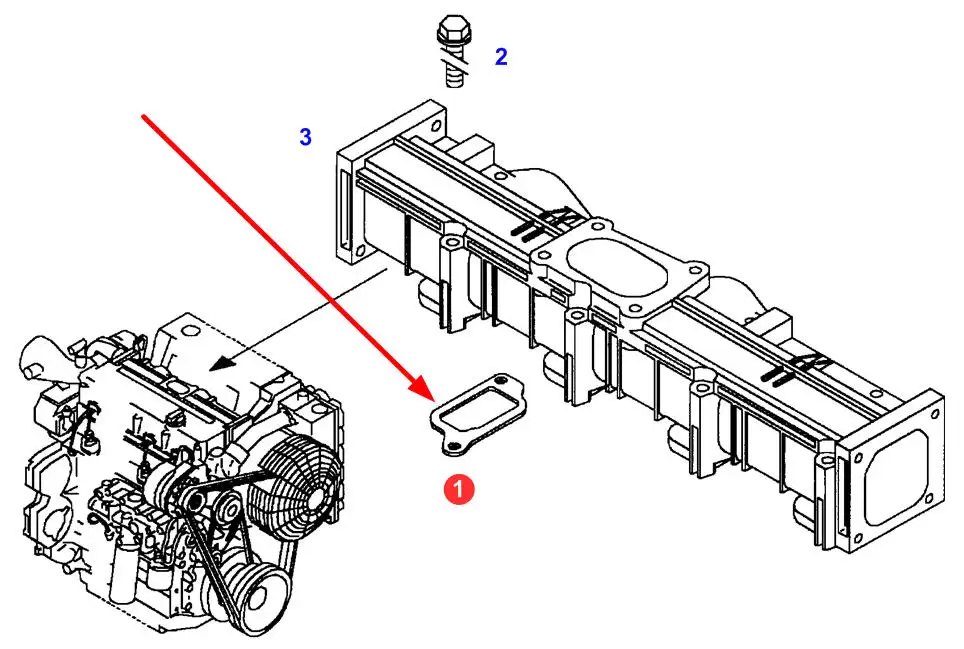 2
3
1