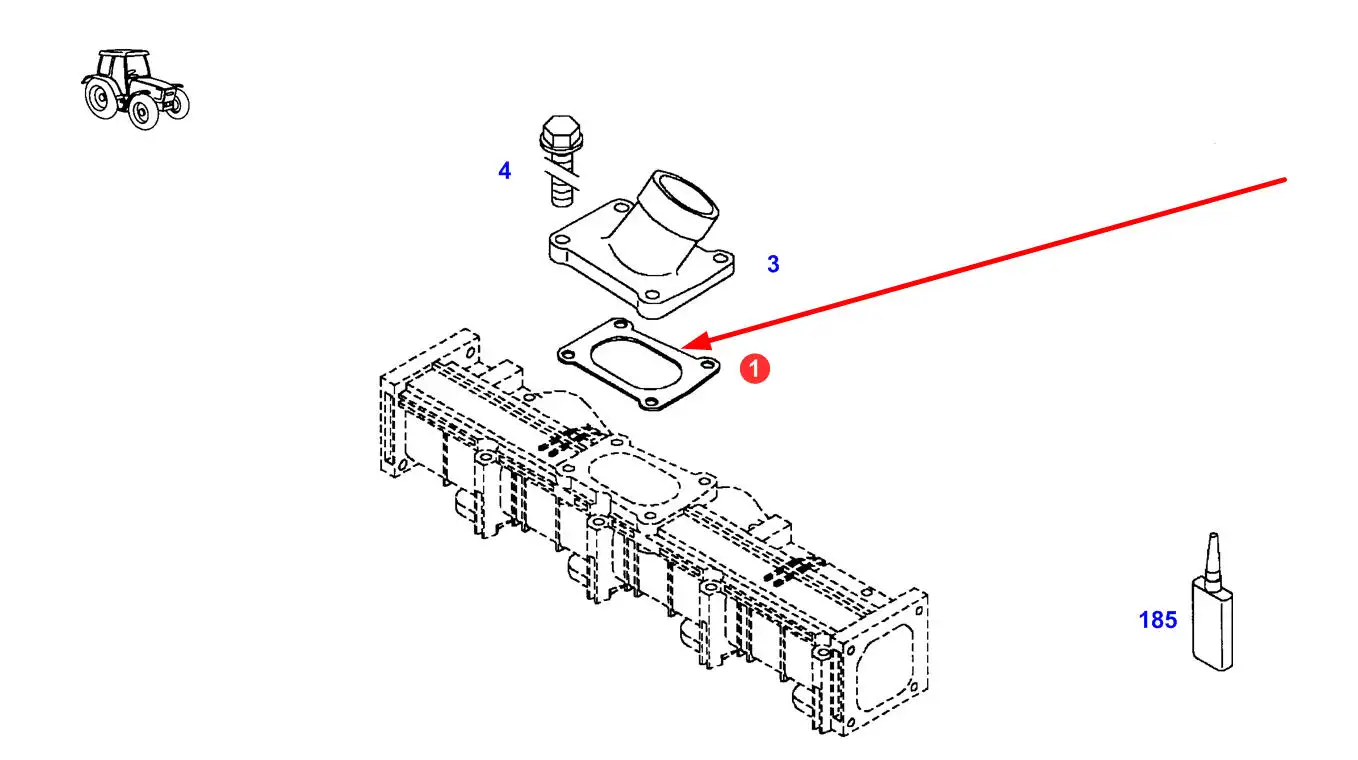 4

3

1

185