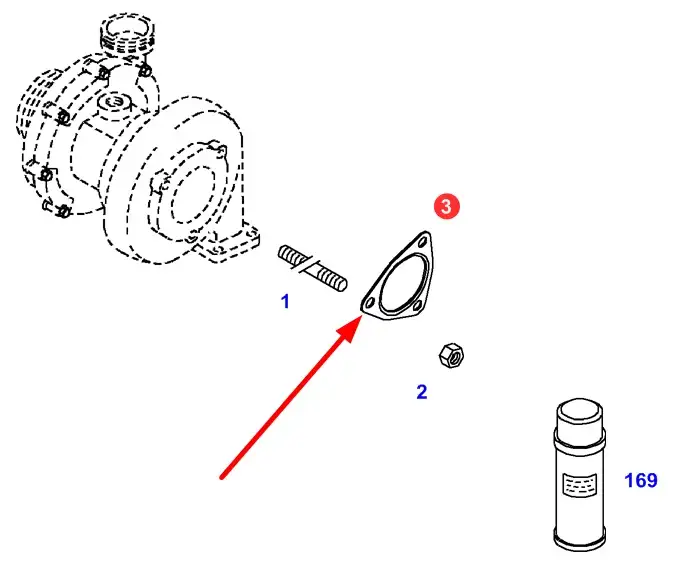 3

1

2

169