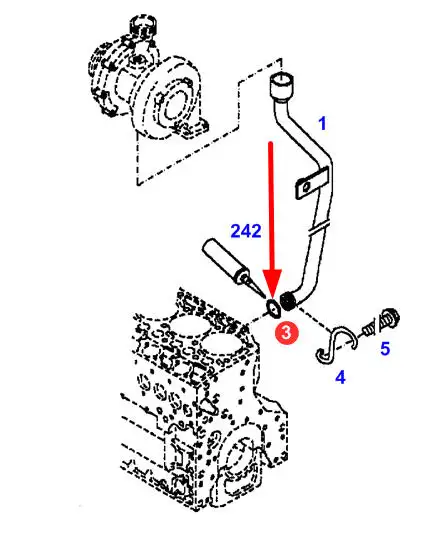 1
242
3
5
4