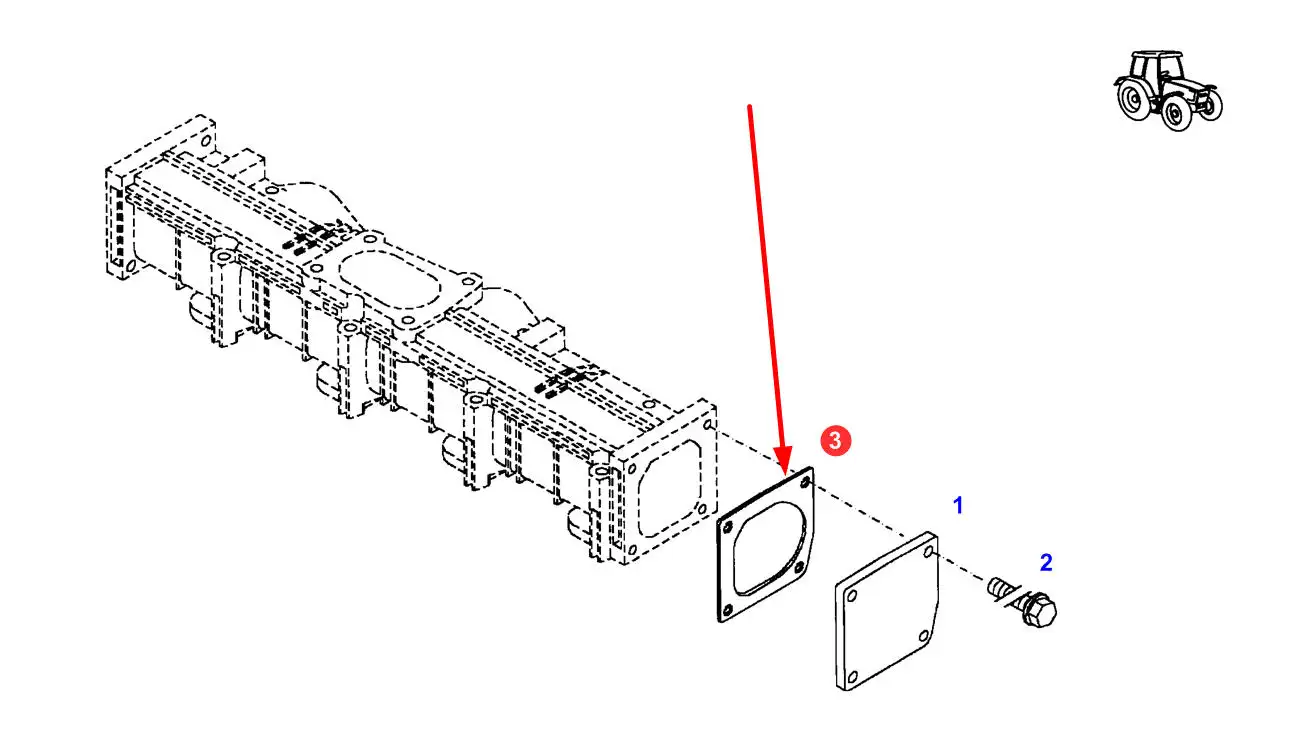 3
1
2