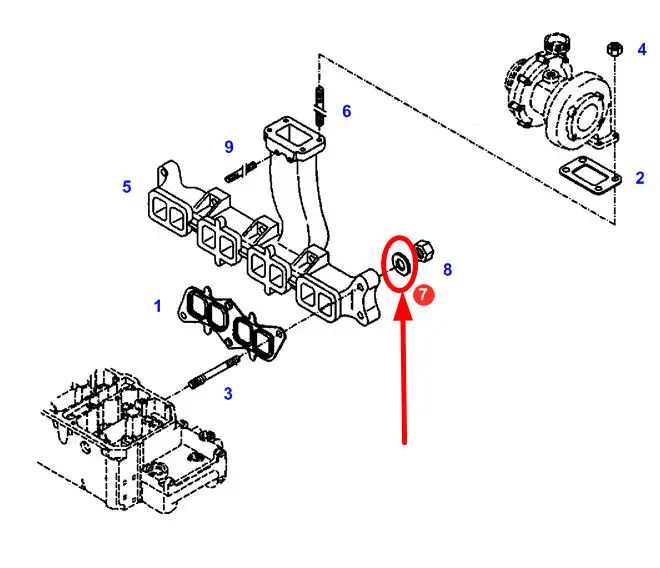 4
6
9
5
2
8
7
1
3