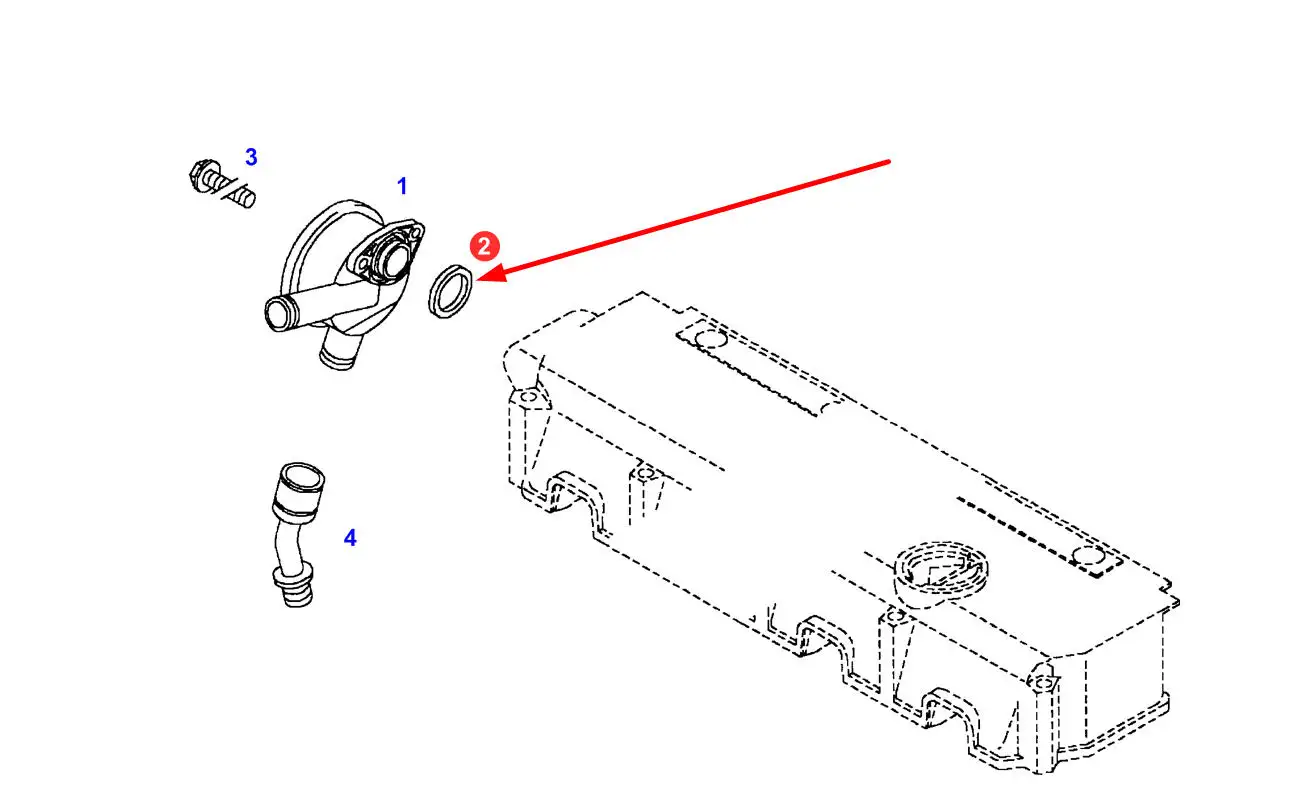 3
1
2
4