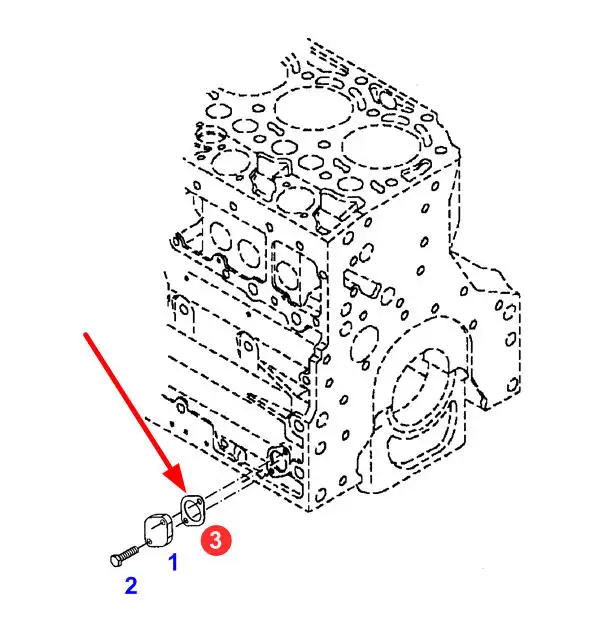 3
1
2