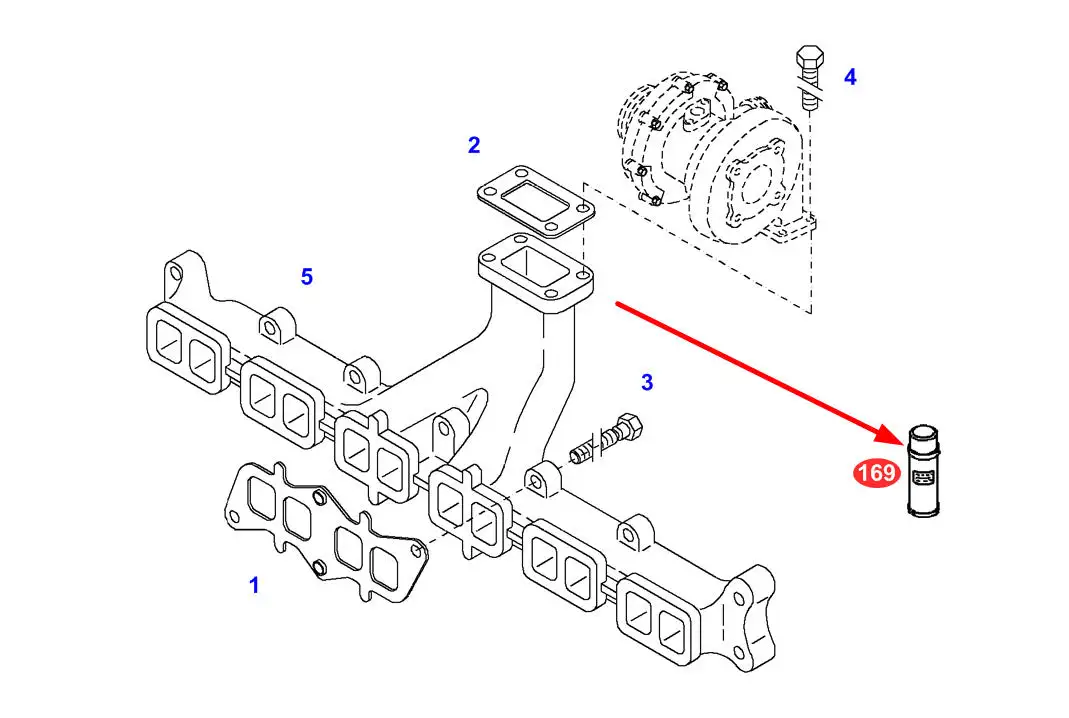 4

2

5

3

169

1