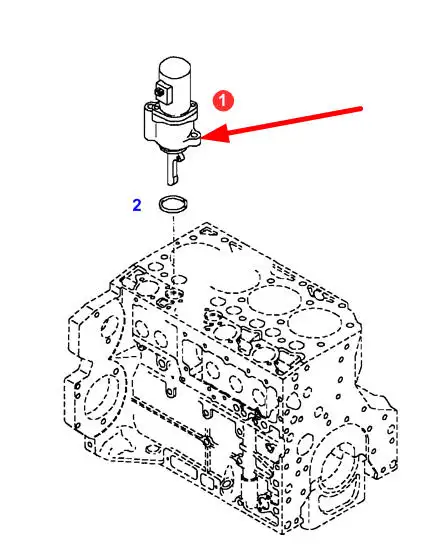 1

2